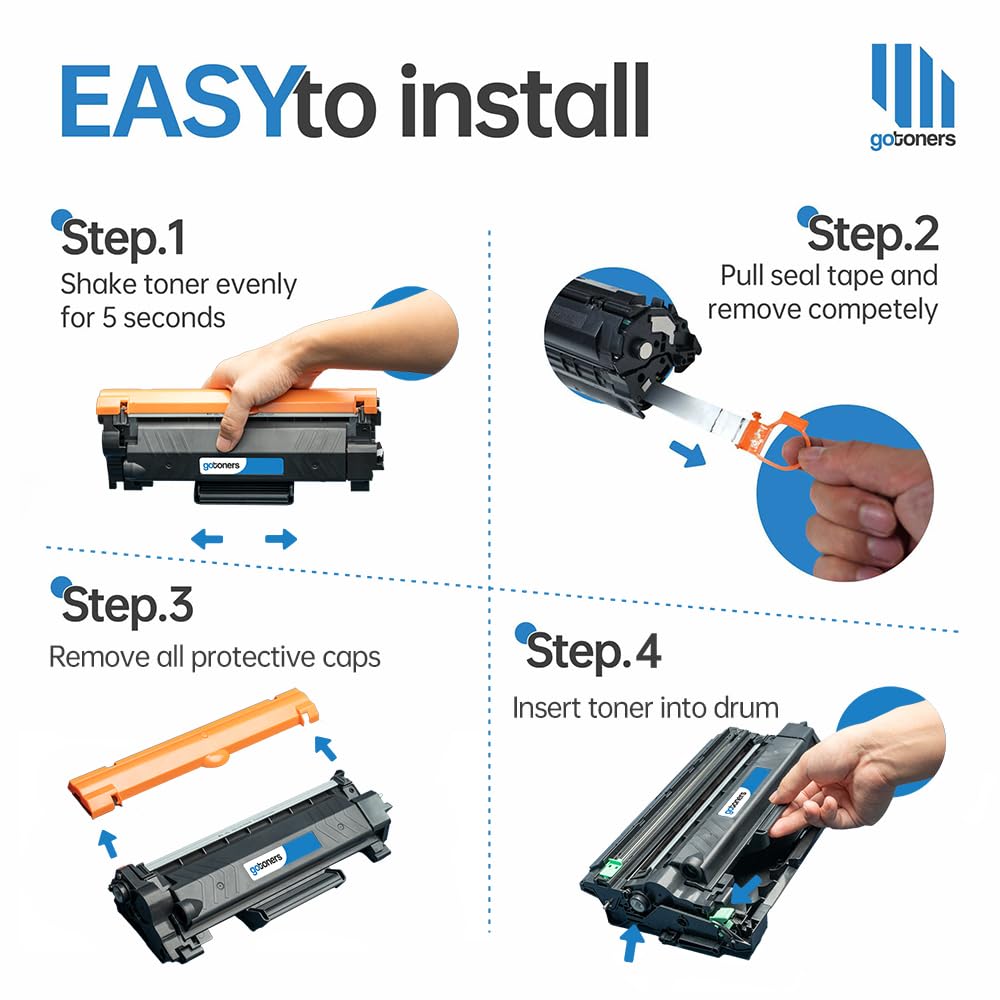 EASYto install

gotoners

Step.1
Shake toner evenly for 5 seconds

gotoners

Step.2
Pull seal tape and remove competely

Step.3
Remove all protective caps

gotoners

Step.4
Insert toner into drum

gotoners