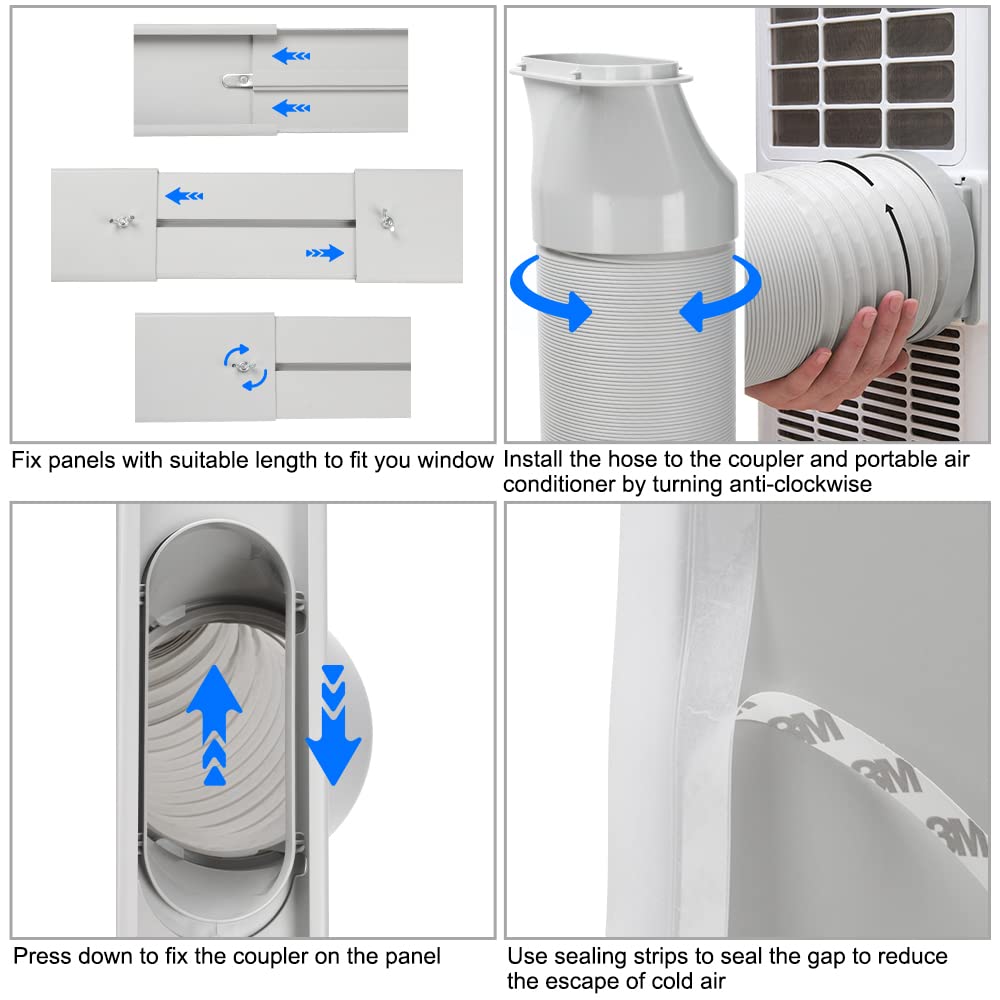 Fix panels with suitable length to fit you window

Install the hose to the coupler and portable air conditioner by turning anti-clockwise

Press down to fix the coupler on the panel

3M

3M

3M

Use sealing strips to seal the gap to reduce the escape of cold air