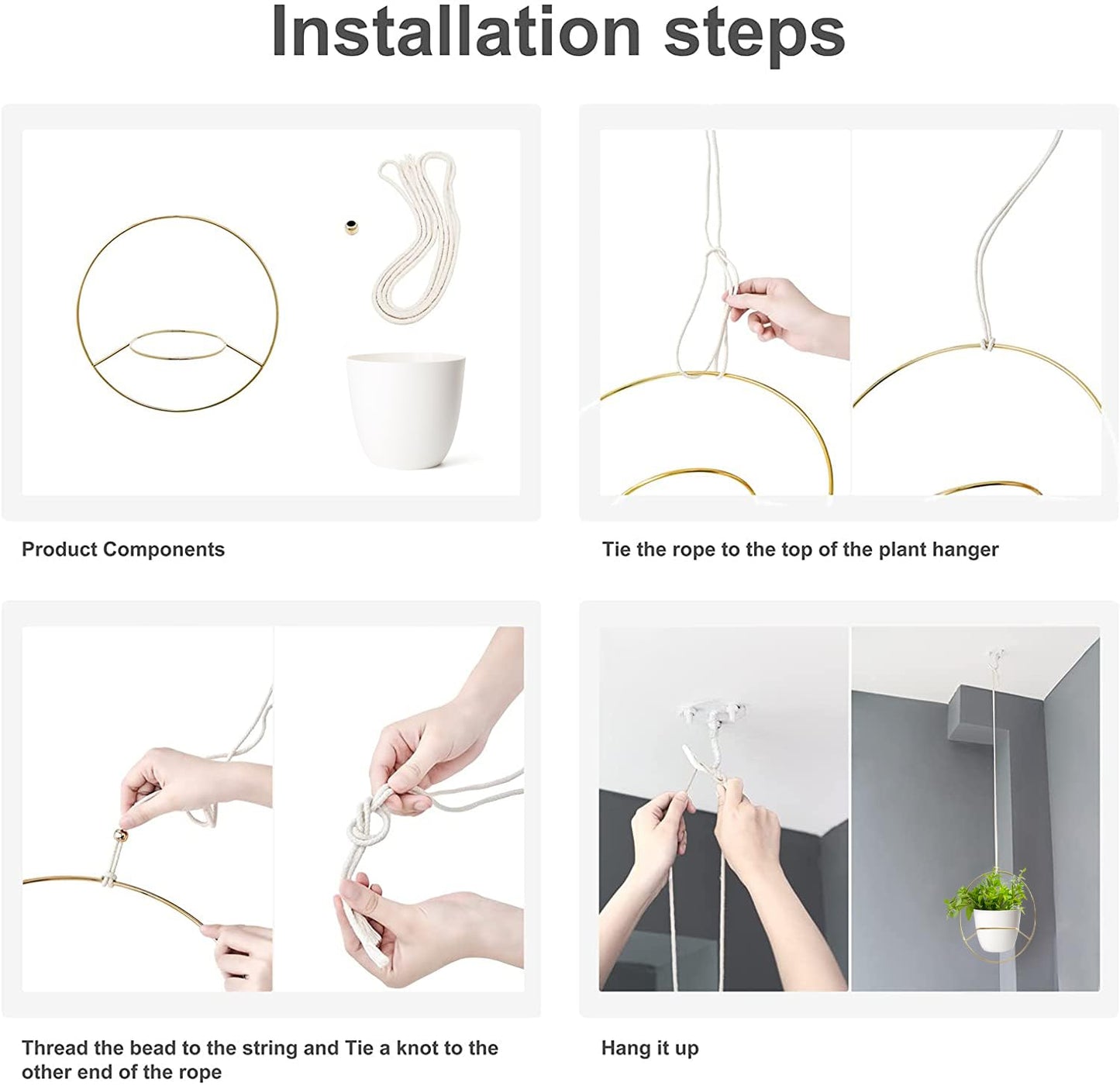 Installation steps

Product Components

Tie the rope to the top of the plant hanger

Thread the bead to the string and Tie a knot to the other end of the rope

Hang it up