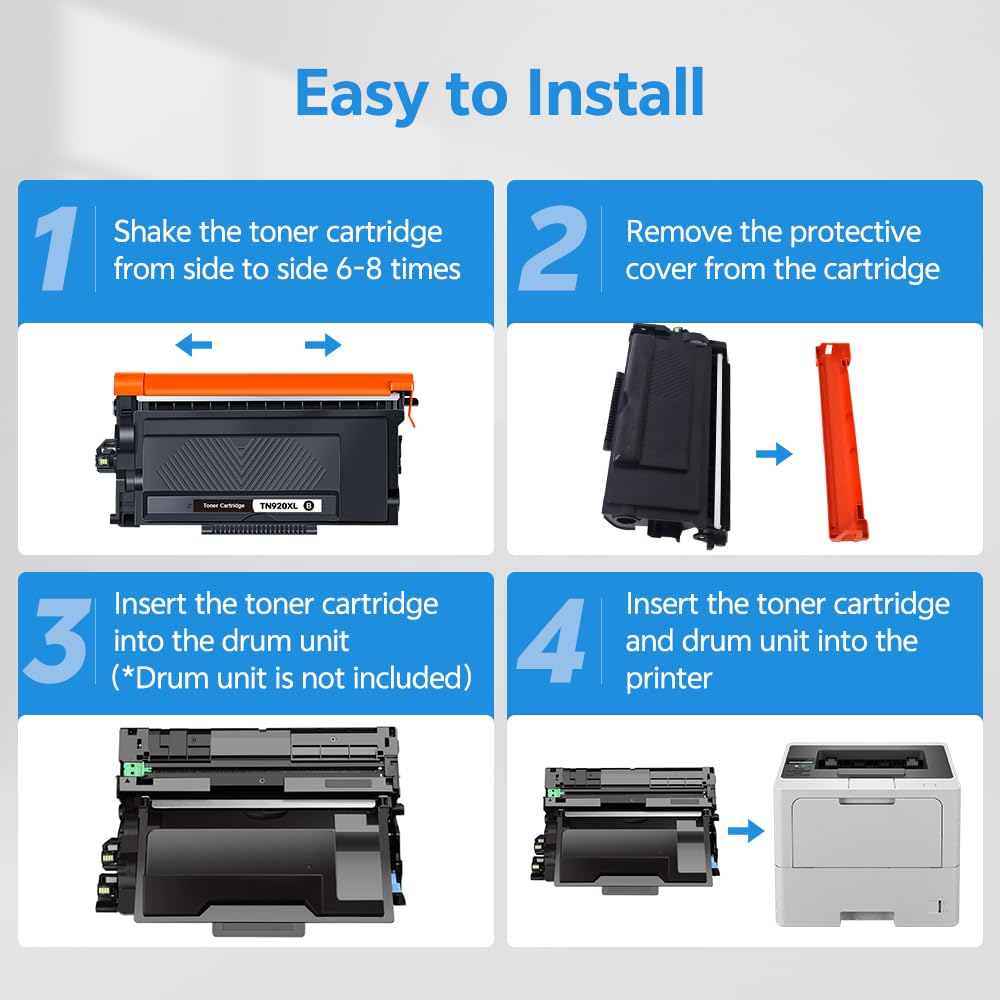 Easy to Install

1 Shake the toner cartridge from side to side 6-8 times

Toner Cartridge TN920XL B

2 Remove the protective cover from the cartridge

3 Insert the toner cartridge into the drum unit (*Drum unit is not included)

4 Insert the toner cartridge and drum unit into the printer