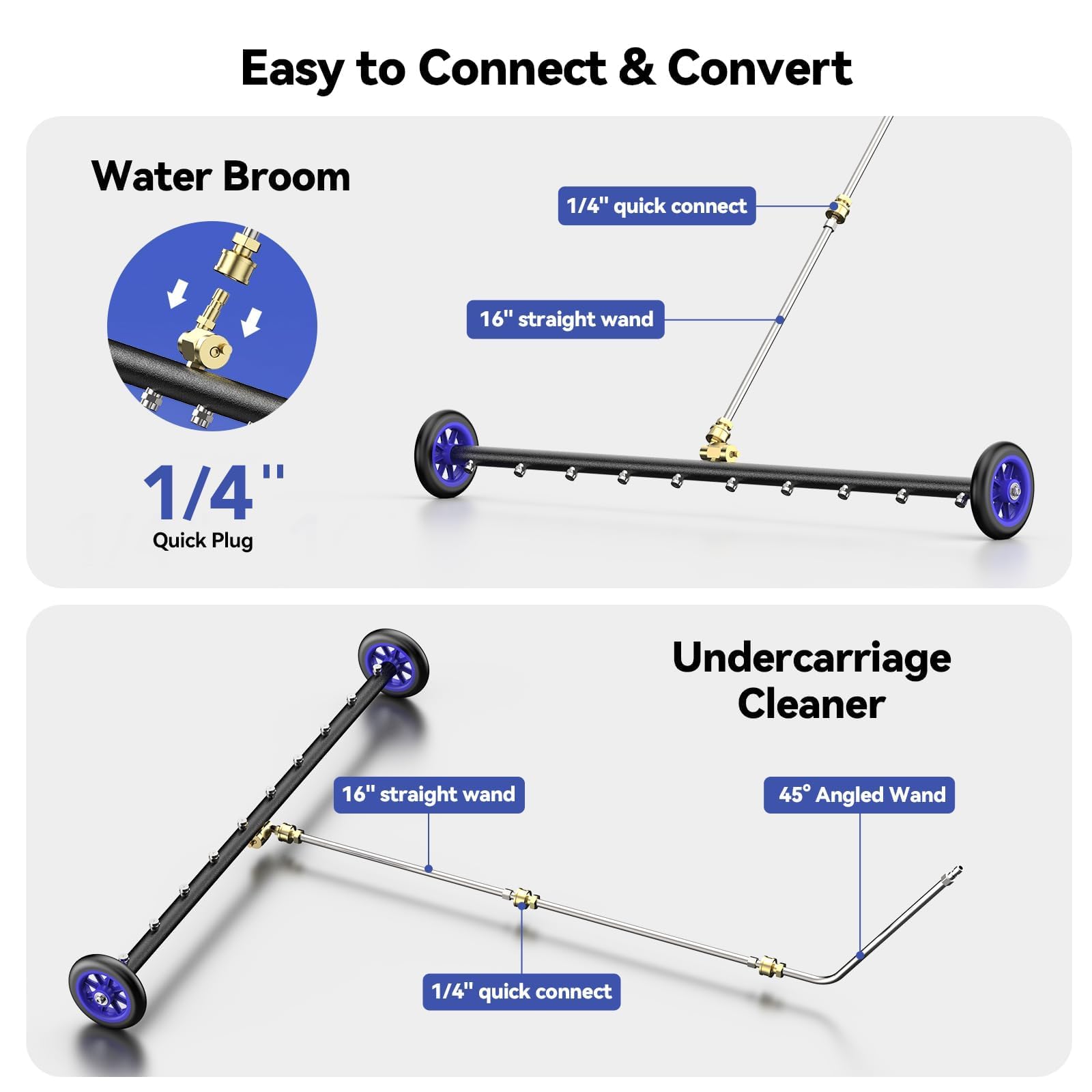 Easy to Connect & Convert

Water Broom

1/4" quick connect

16" straight wand

1/4"
Quick Plug

Undercarriage Cleaner

16" straight wand

45° Angled Wand

1/4" quick connect