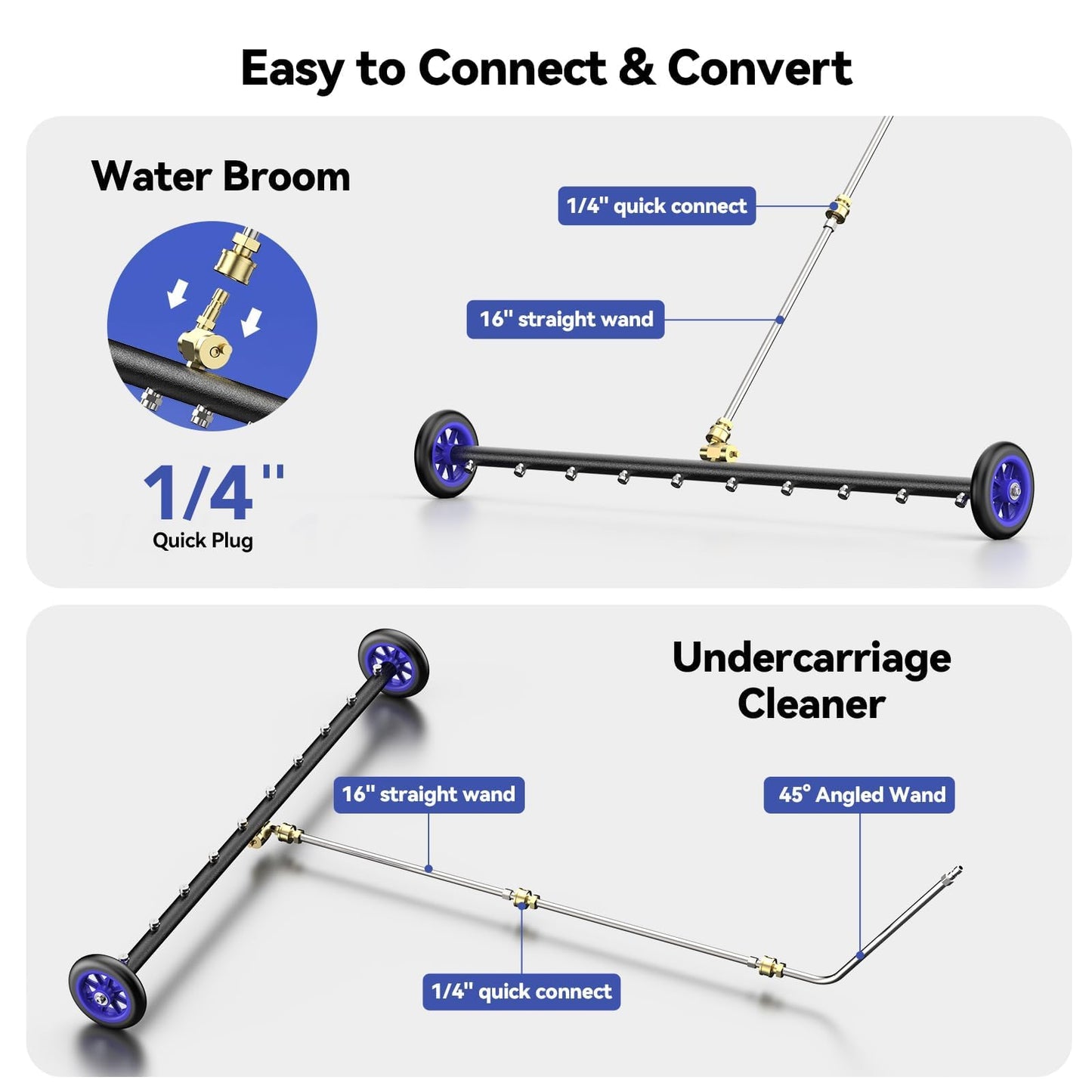 Easy to Connect & Convert

Water Broom

1/4" quick connect

16" straight wand

1/4"
Quick Plug

Undercarriage Cleaner

16" straight wand

45° Angled Wand

1/4" quick connect