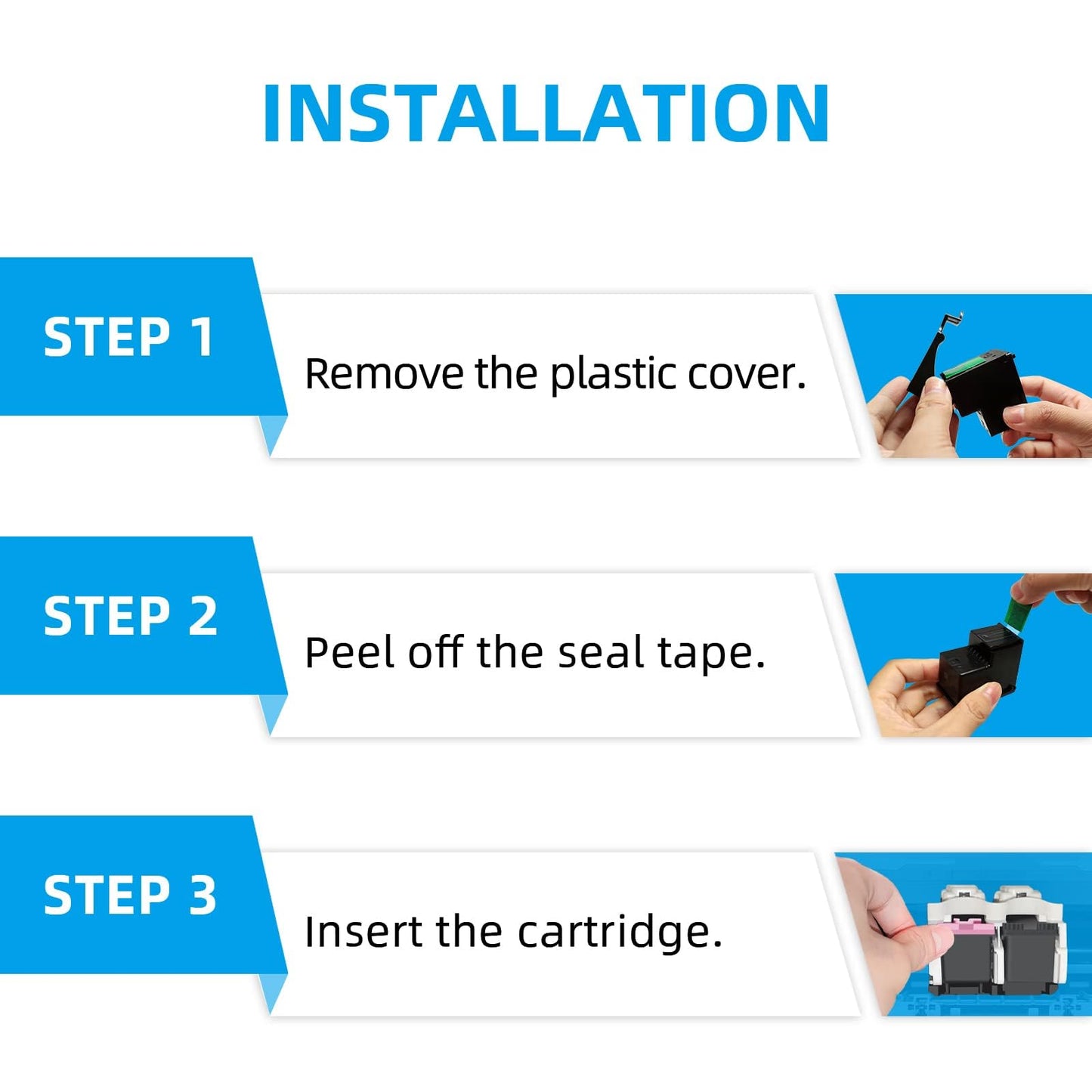 INSTALLATION

STEP 1

Remove the plastic cover.

STEP 2

Peel off the seal tape.

STEP 3

Insert the cartridge.