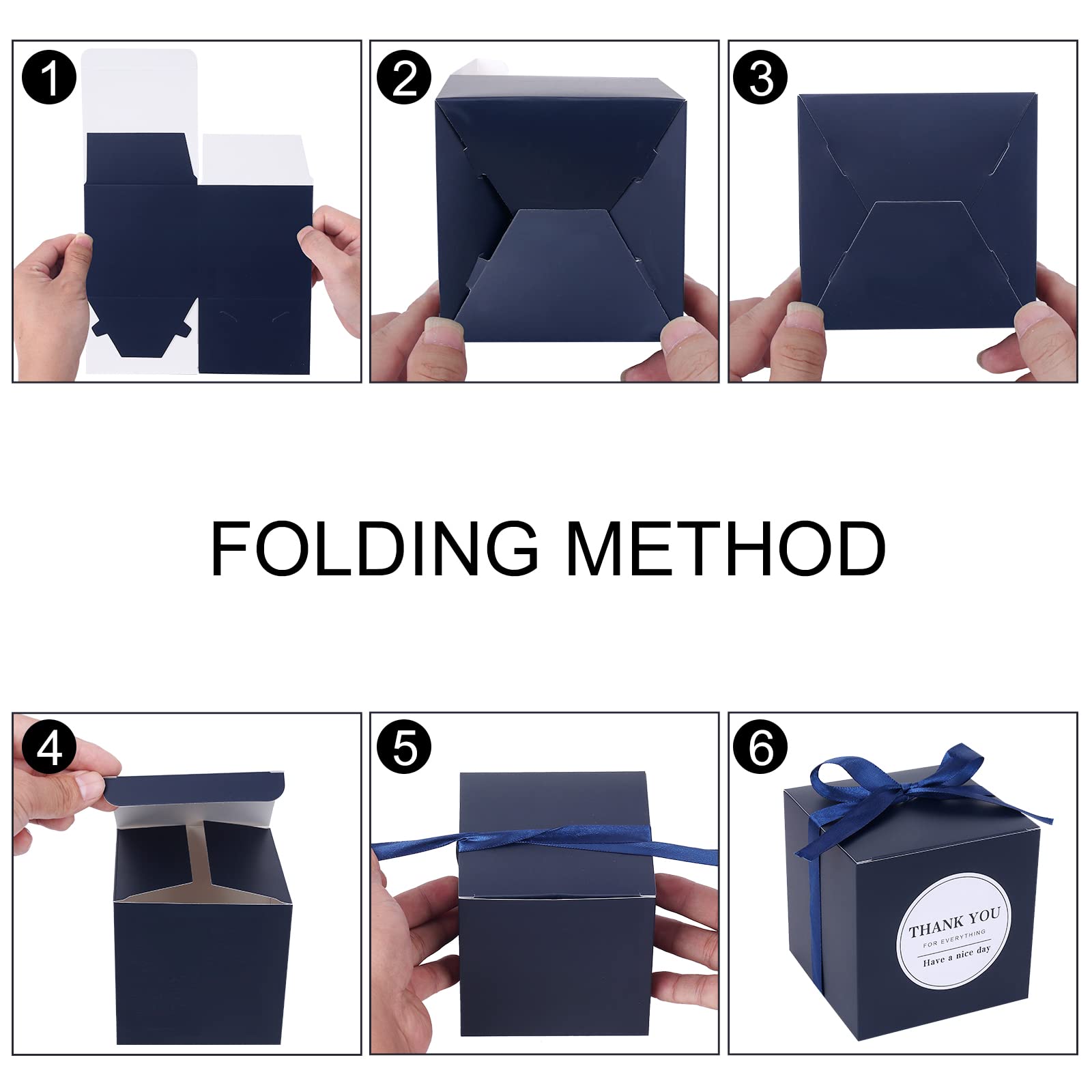 1

2

3

FOLDING METHOD

4

5

6

THANK YOU
FOR EVERYTHING
Have a nice day