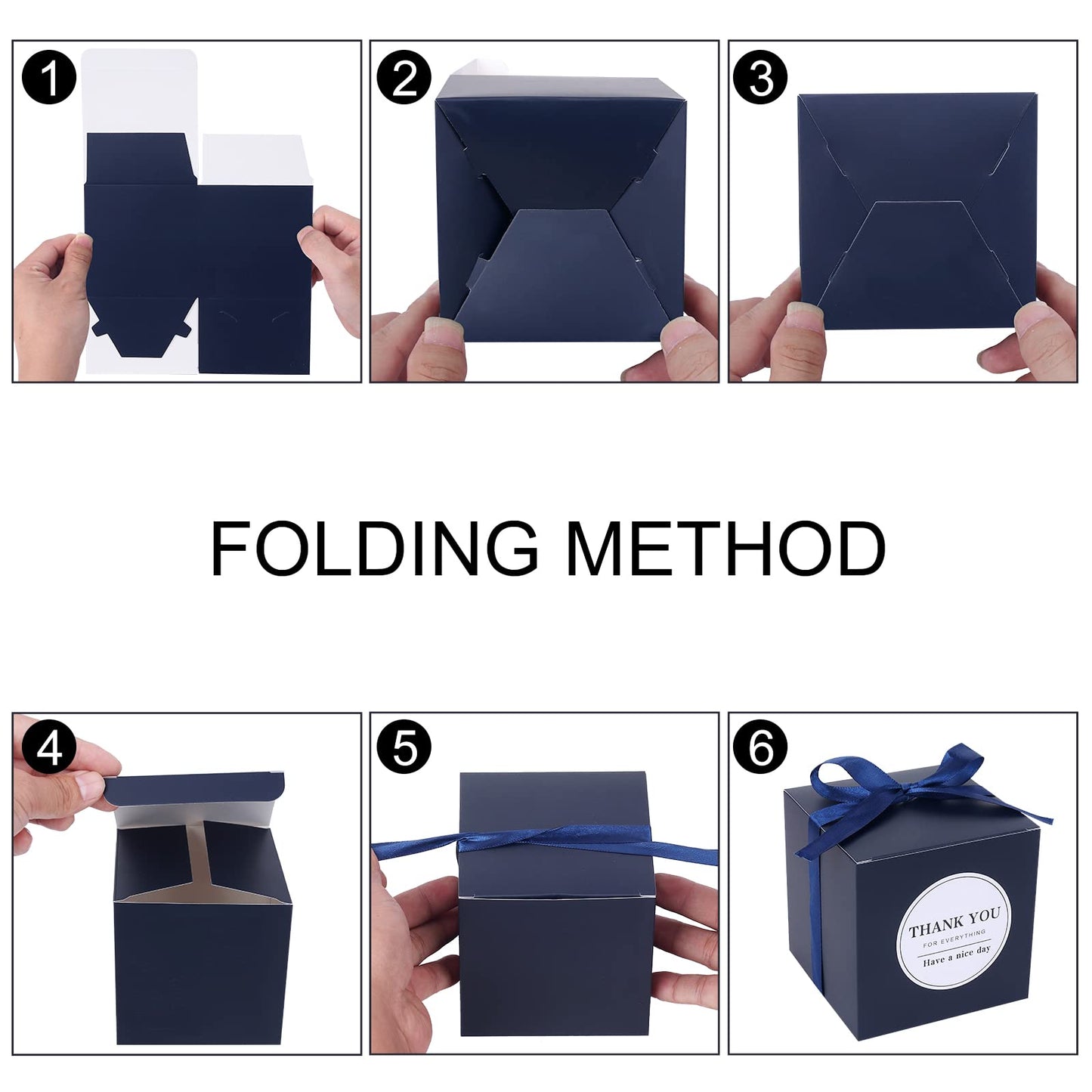 1

2

3

FOLDING METHOD

4

5

6

THANK YOU
FOR EVERYTHING
Have a nice day