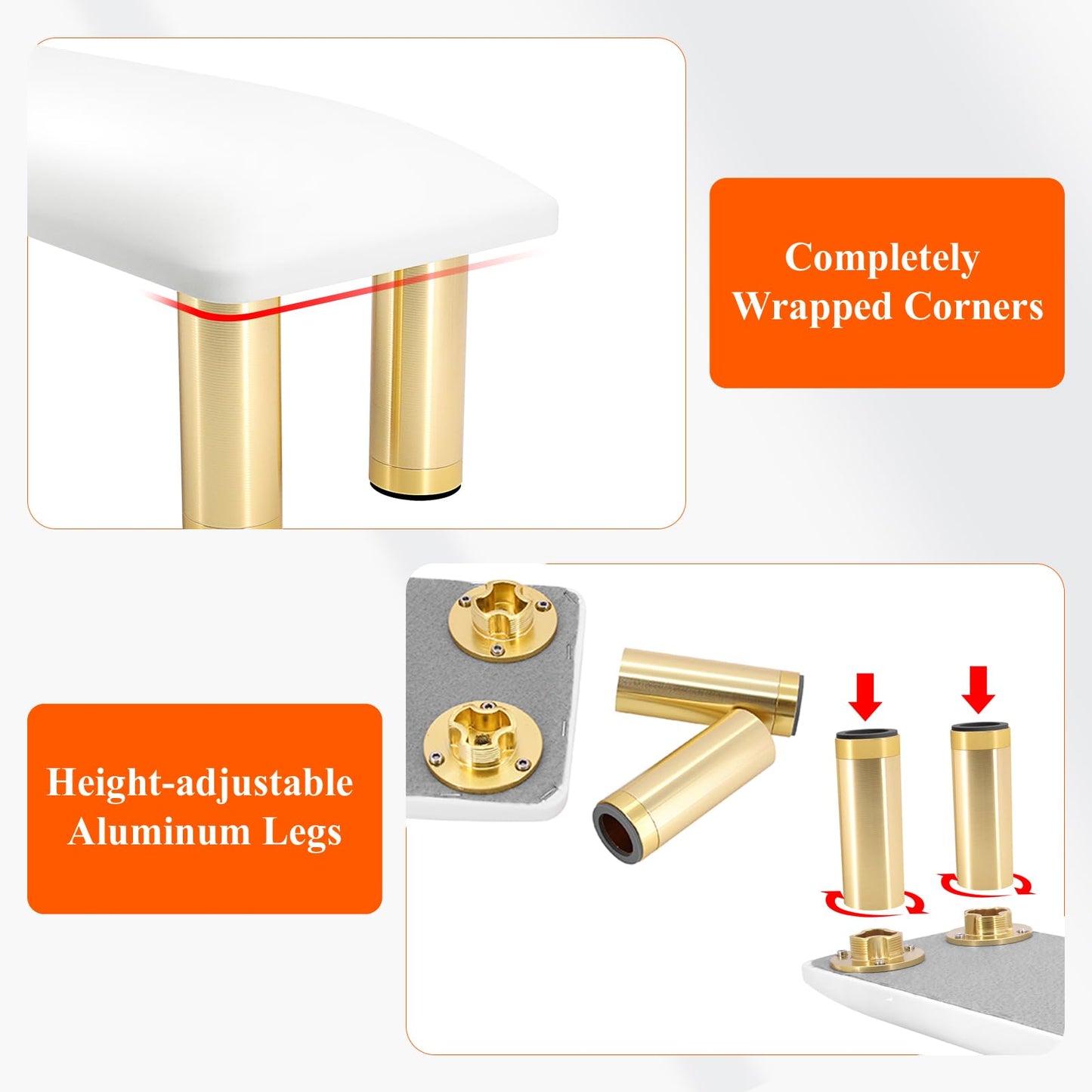 Completely Wrapped Corners

Height-adjustable Aluminum Legs