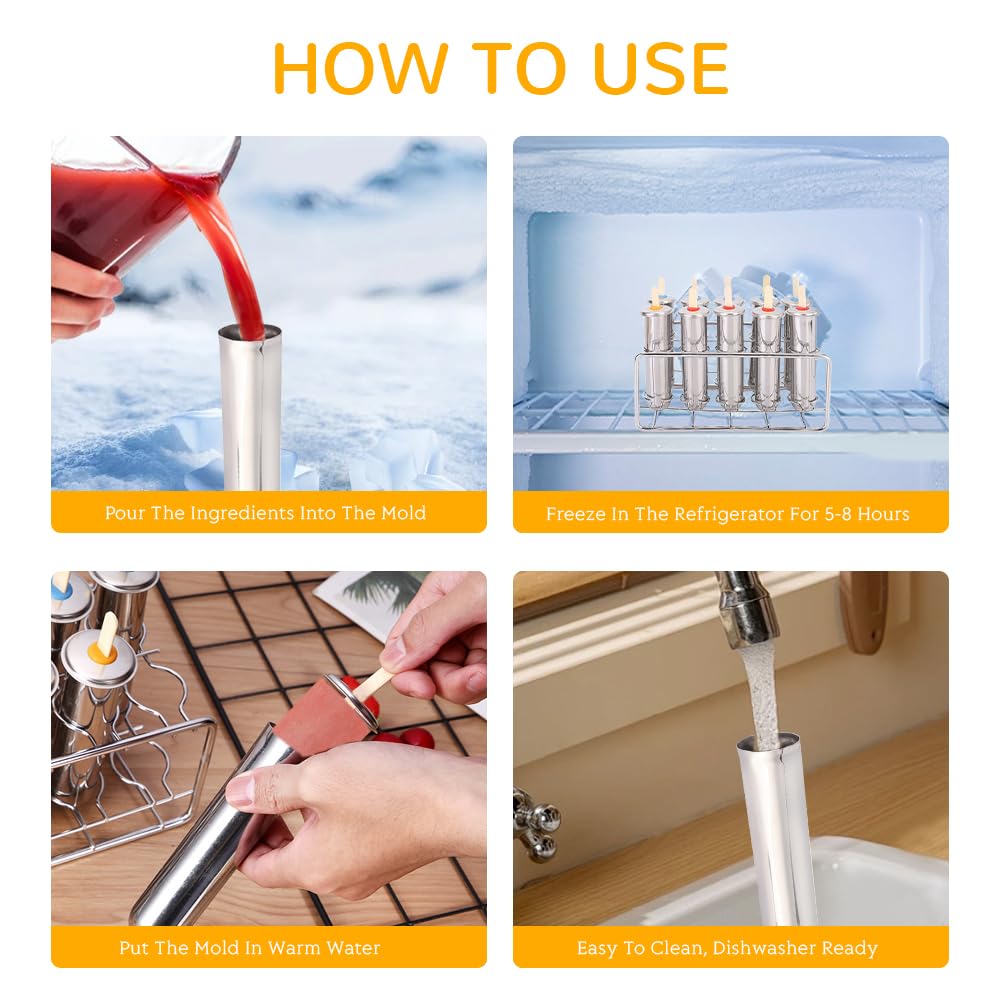 HOW TO USE

Pour The Ingredients Into The Mold

Freeze In The Refrigerator For 5-8 Hours

Put The Mold In Warm Water

Easy To Clean, Dishwasher Ready