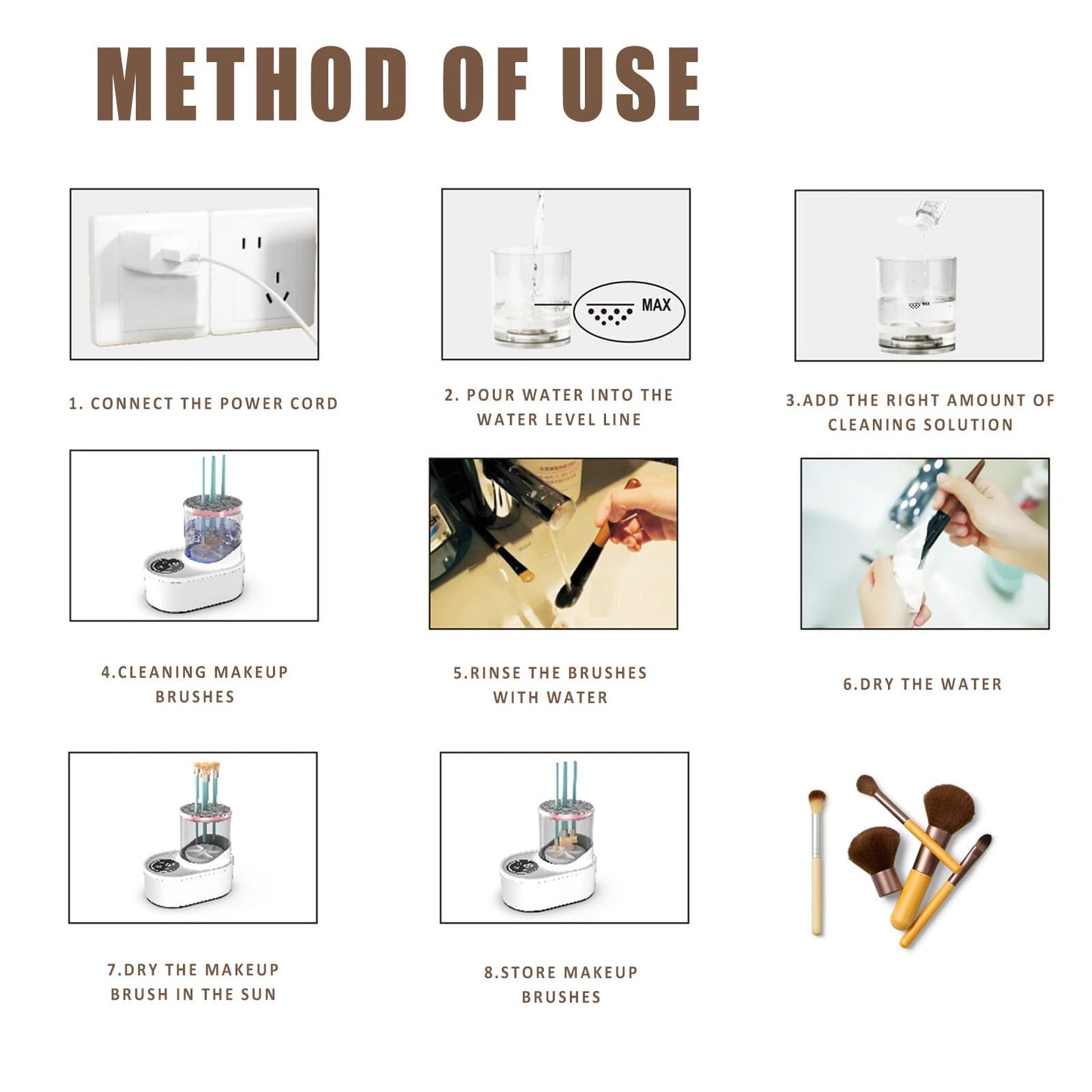 METHOD OF USE

MAX

1. CONNECT THE POWER CORD

2. POUR WATER INTO THE WATER LEVEL LINE

3.ADD THE RIGHT AMOUNT OF CLEANING SOLUTION

4.CLEANING MAKEUP BRUSHES

5.RINSE THE BRUSHES WITH WATER

6.DRY THE WATER

7.DRY THE MAKEUP BRUSH IN THE SUN

8.STORE MAKEUP BRUSHES