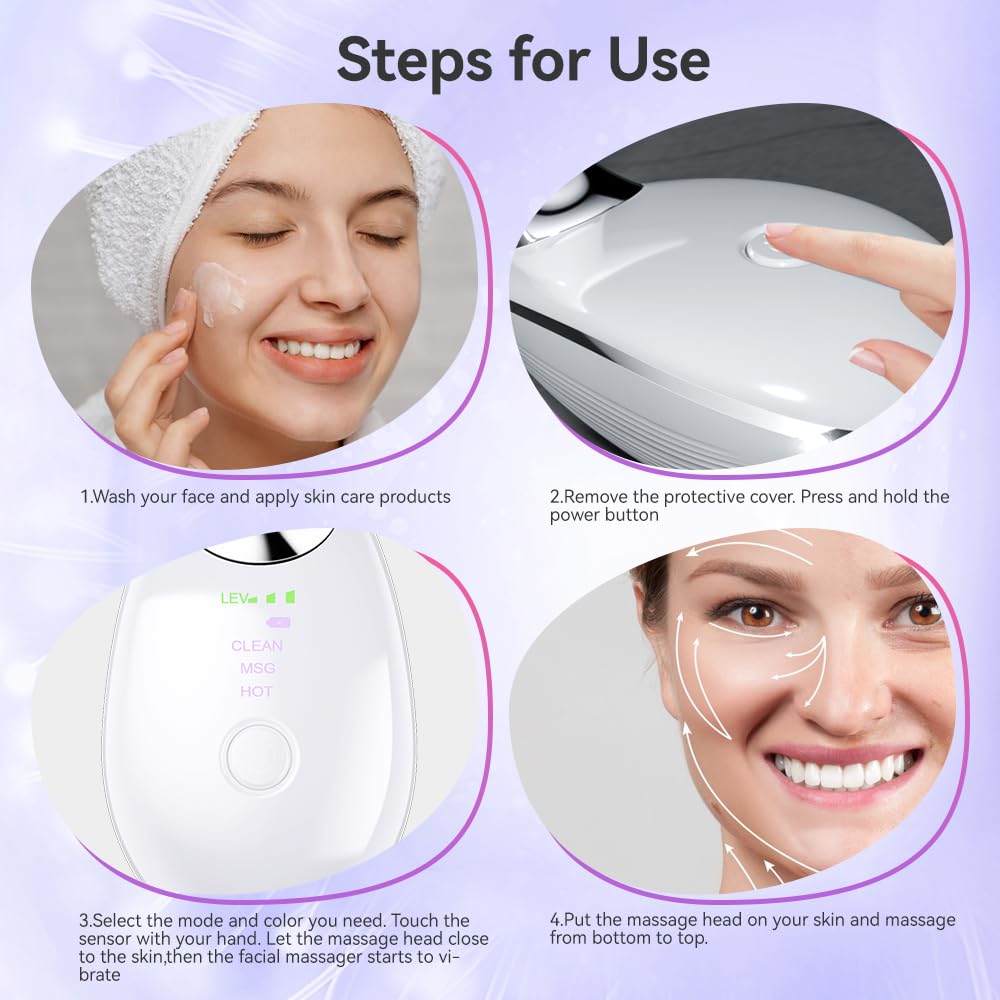 Steps for Use

1.Wash your face and apply skin care products

2.Remove the protective cover. Press and hold the power button

LEV

CLEAN
MSG
HOT

3.Select the mode and color you need. Touch the sensor with your hand. Let the massage head close to the skin,then the facial massager starts to vibrate

4.Put the massage head on your skin and massage from bottom to top.