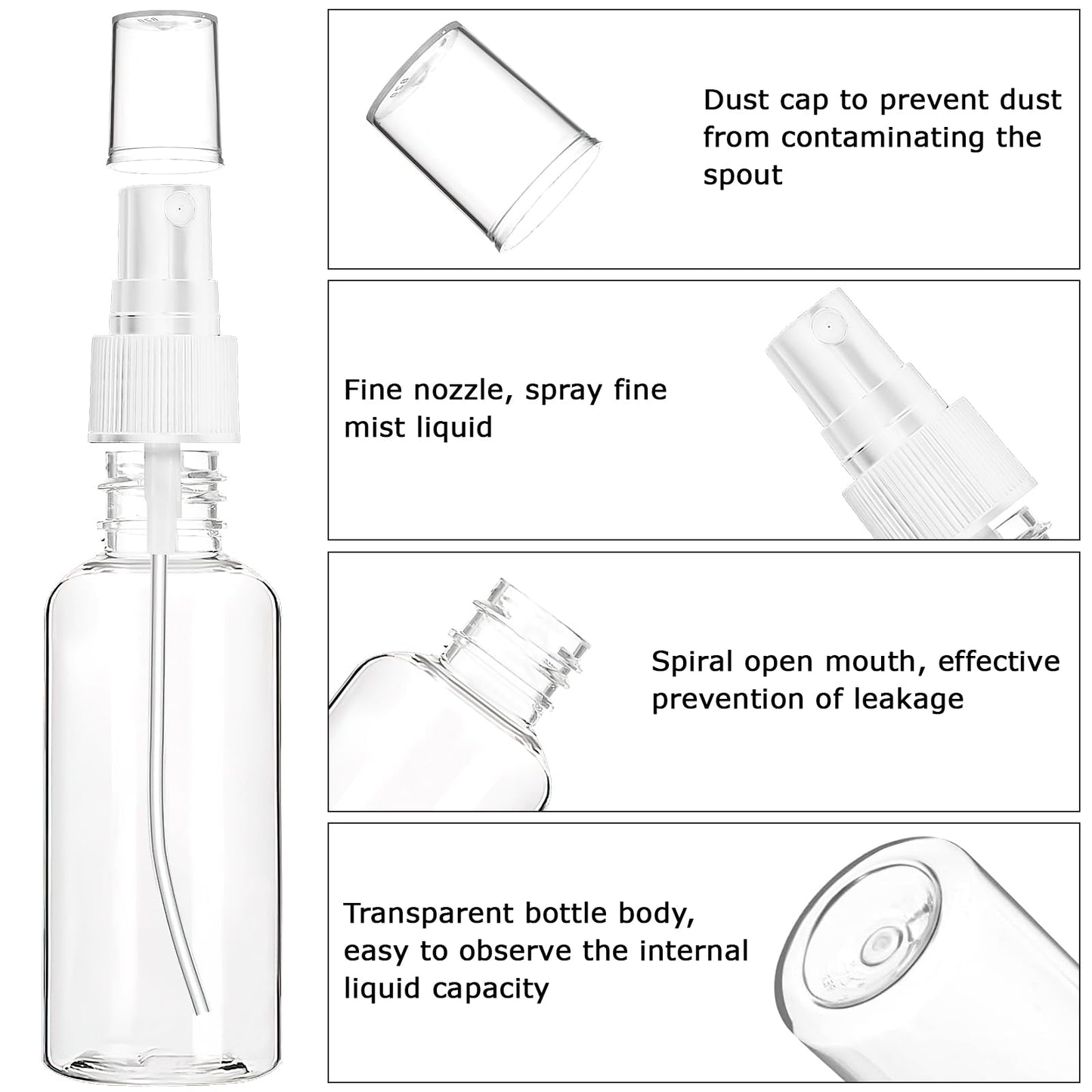 Dust cap to prevent dust from contaminating the spout

Fine nozzle, spray fine mist liquid

Spiral open mouth, effective prevention of leakage

Transparent bottle body, easy to observe the internal liquid capacity