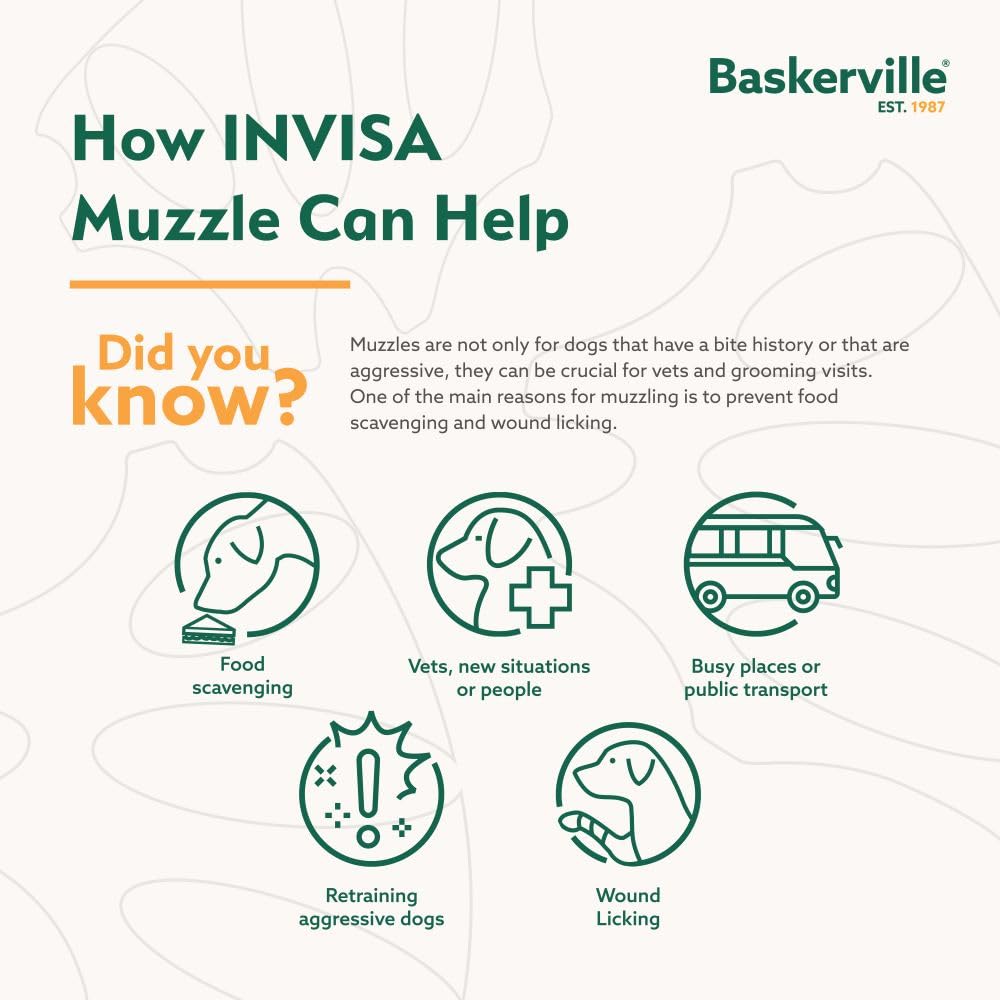 Baskerville®
EST. 1987

How INVISA Muzzle Can Help

Did you know?

Muzzles are not only for dogs that have a bite history or that are aggressive, they can be crucial for vets and grooming visits. One of the main reasons for muzzling is to prevent food scavenging and wound licking.

Food scavenging

Vets, new situations or people

Busy places or public transport

Retraining aggressive dogs

Wound Licking