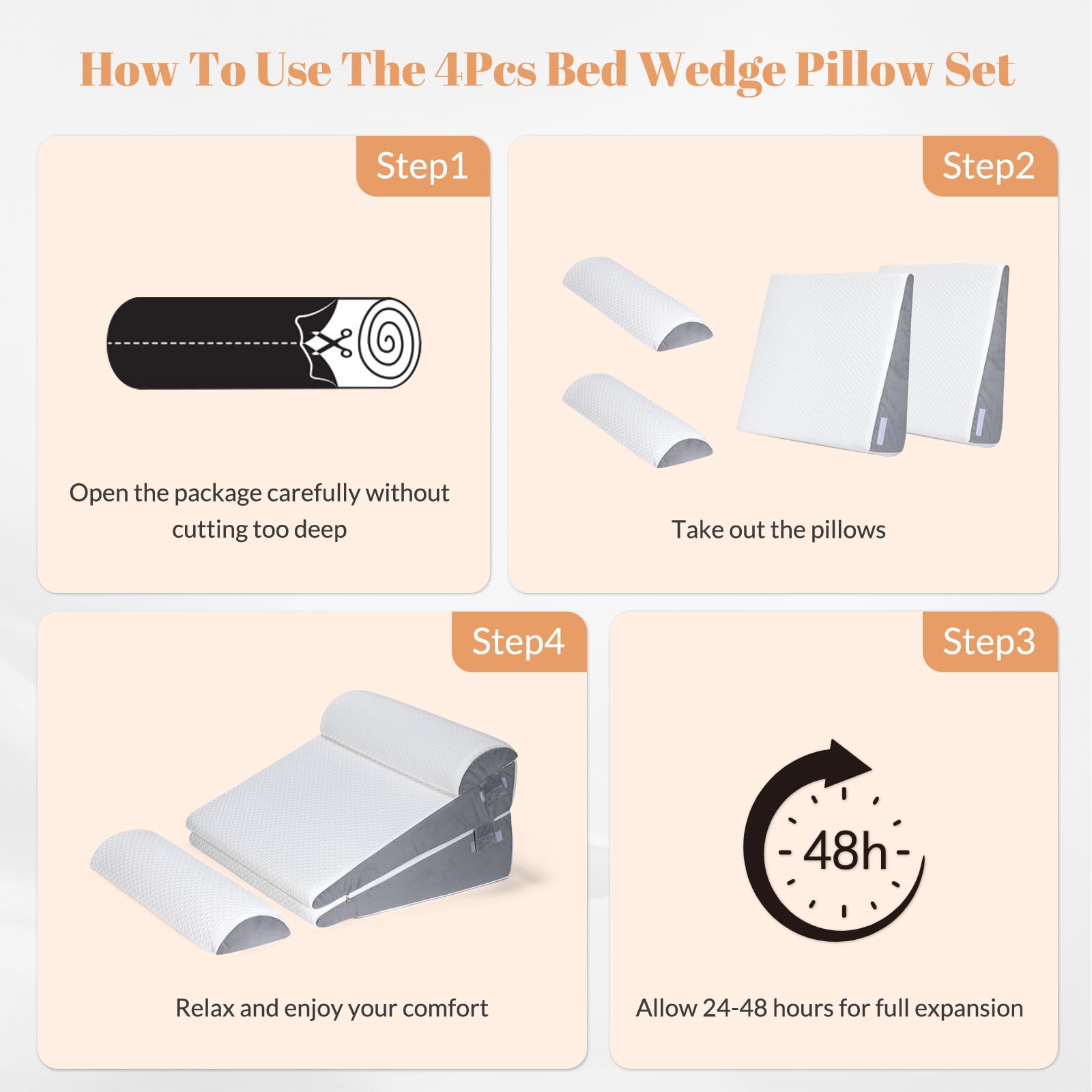 How To Use The 4Pcs Bed Wedge Pillow Set

Step1

Open the package carefully without cutting too deep

Step2

Take out the pillows

Step4

Relax and enjoy your comfort

Step3

48h

Allow 24-48 hours for full expansion