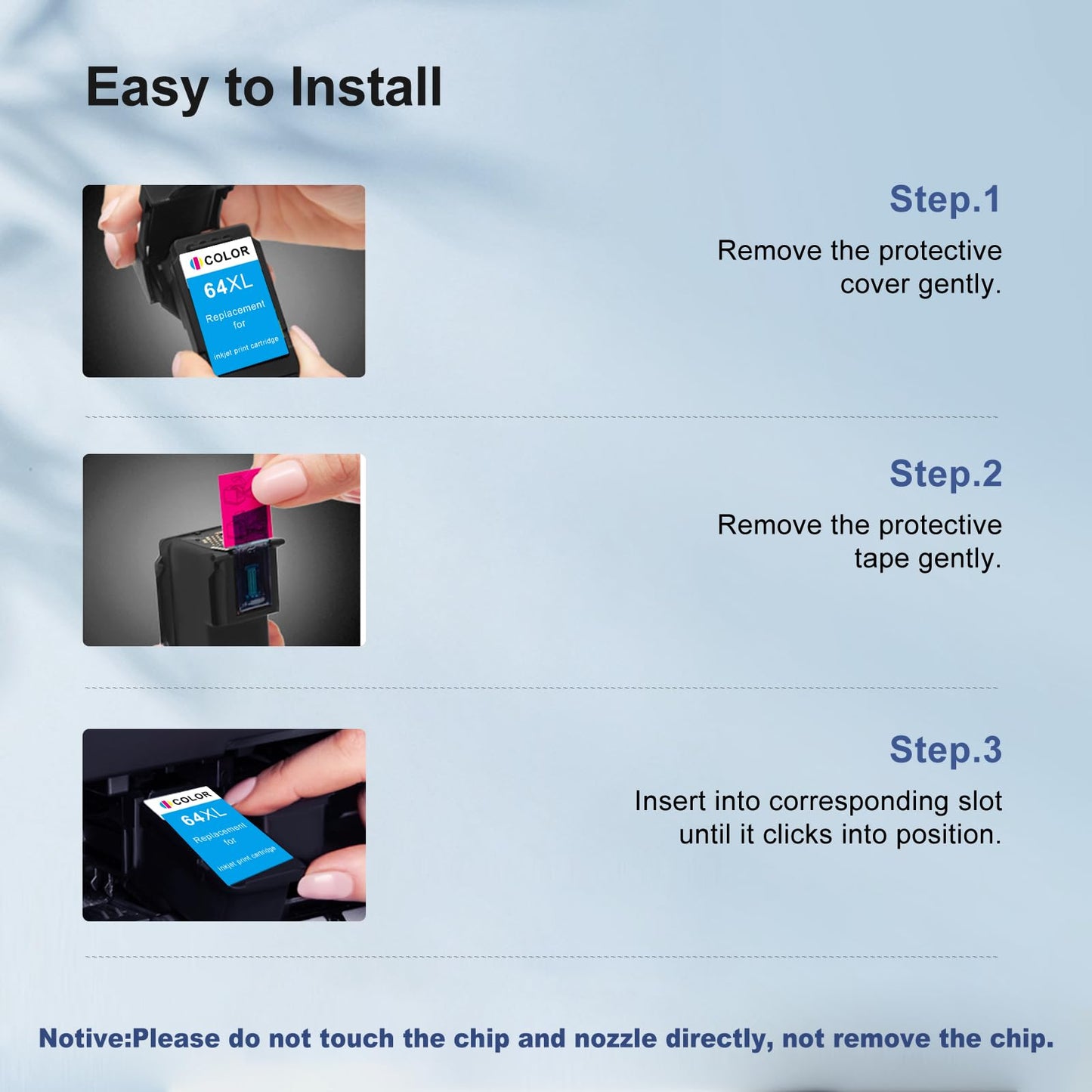 Easy to Install

COLOR
64XL
Replacement for
inkjet print cartridge

Step.1
Remove the protective cover gently.

Step.2
Remove the protective tape gently.

COLOR
64XL
Replacement for
inkjet print cartridge

Step.3
Insert into corresponding slot until it clicks into position.

Notive:Please do not touch the chip and nozzle directly, not remove the chip.