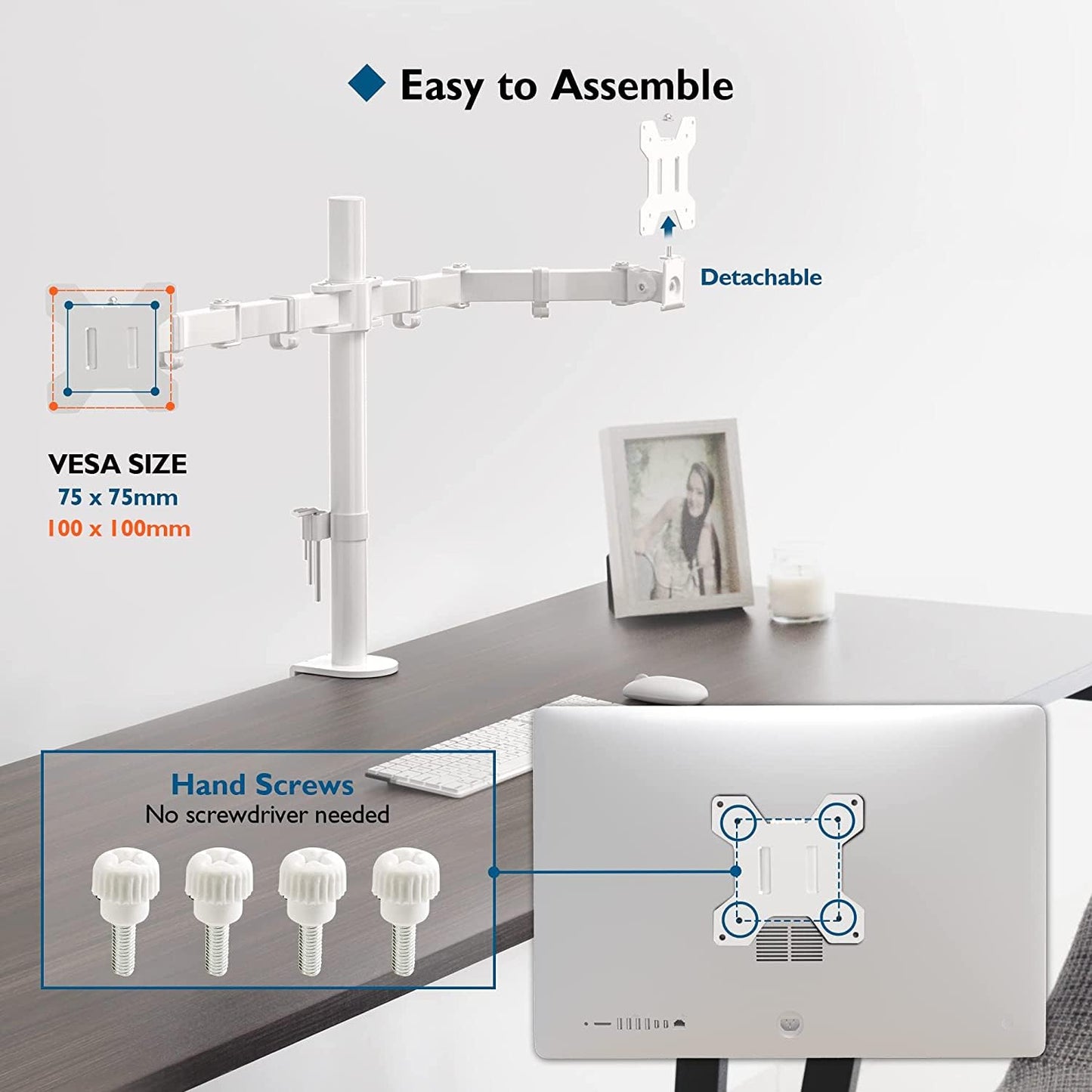 ◆ Easy to Assemble

Detachable

VESA SIZE
75 x 75mm
100 x 100mm

Hand Screws
No screwdriver needed