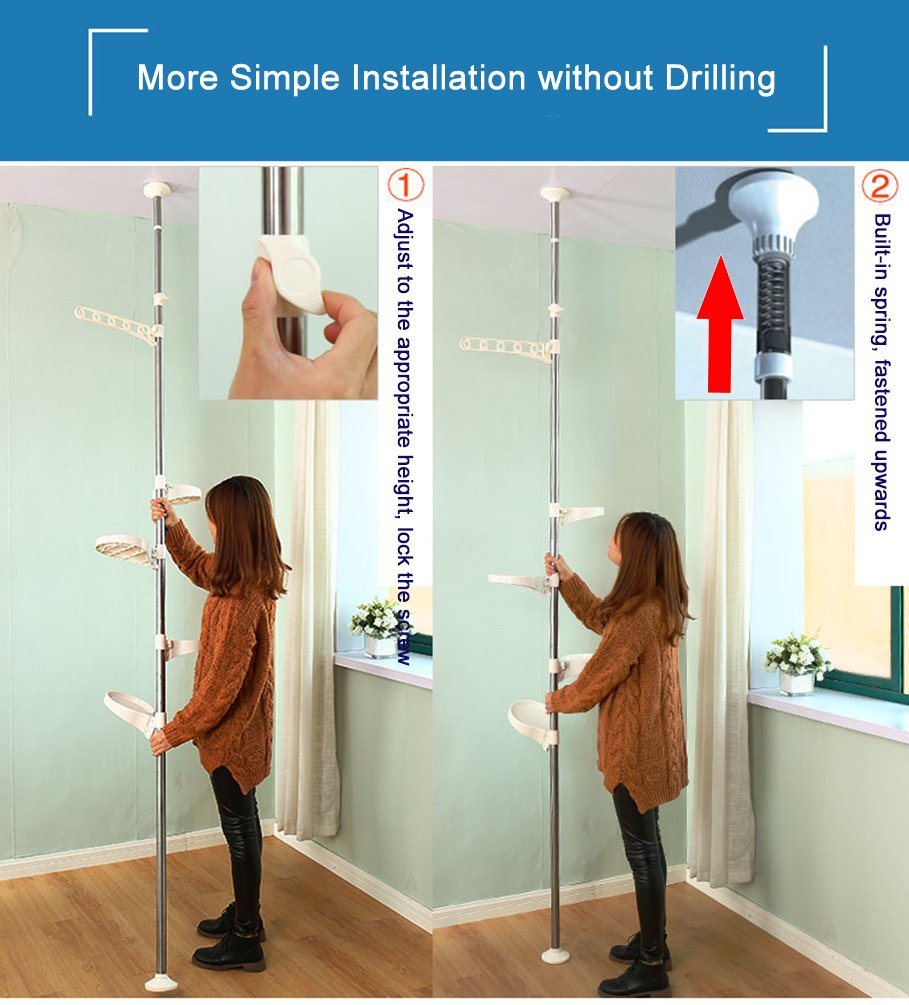 More Simple Installation without Drilling

1 Adjust to the appropriate height, lock the screw

2 Built-in spring, fastened upwards