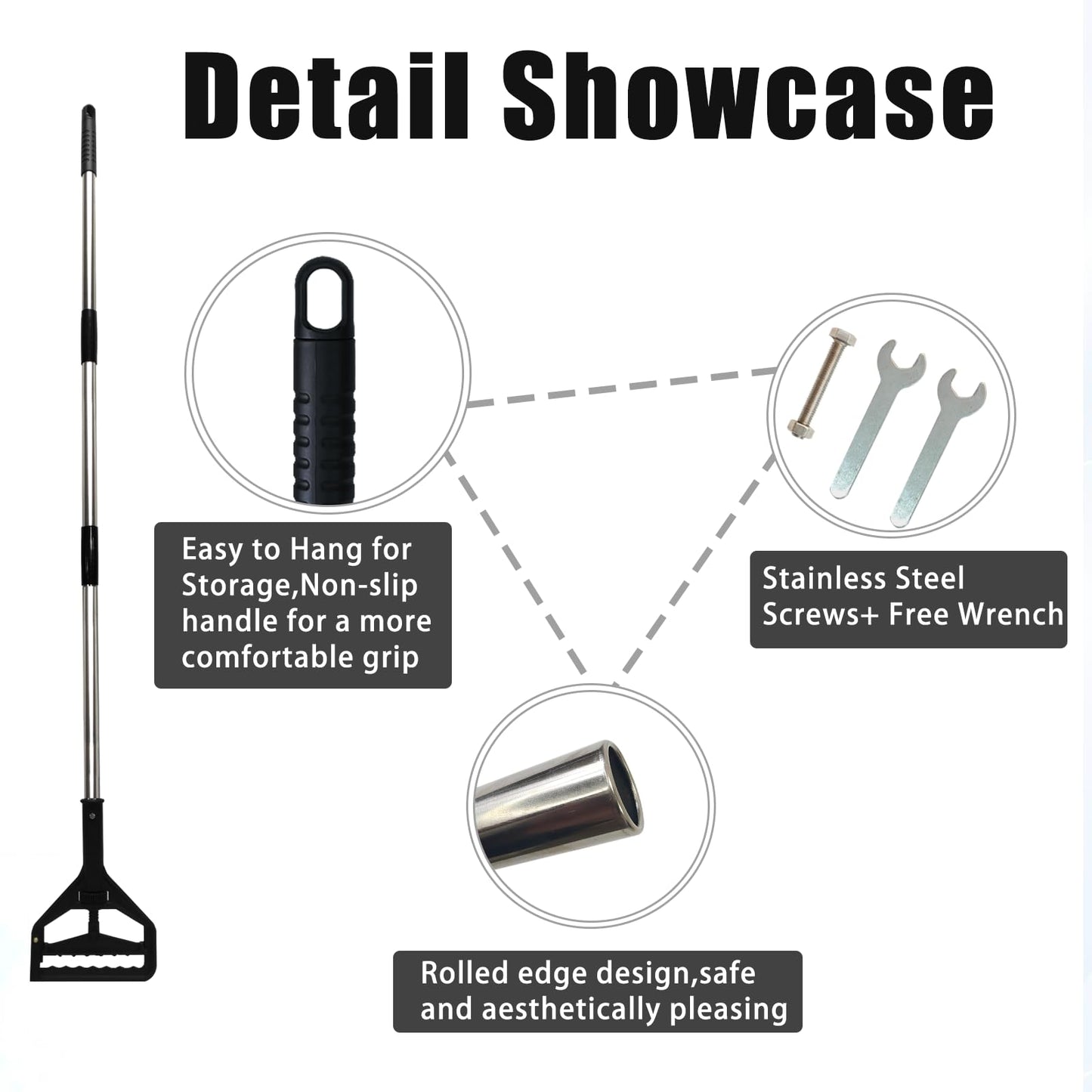 Detail Showcase

Easy to Hang for Storage,Non-slip handle for a more comfortable grip

Stainless Steel Screws+ Free Wrench

Rolled edge design,safe and aesthetically pleasing