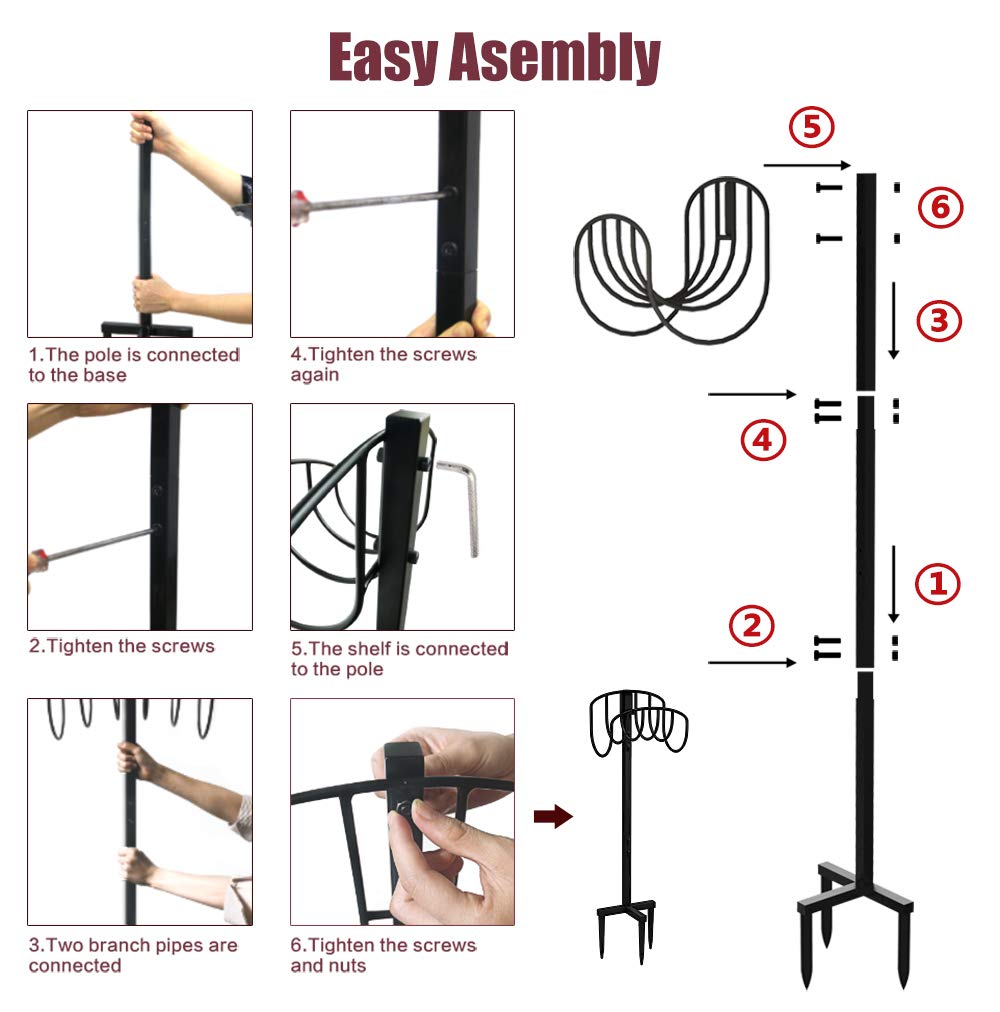 Easy Asembly

1.The pole is connected to the base

4.Tighten the screws again

2.Tighten the screws

5.The shelf is connected to the pole

3.Two branch pipes are connected

6.Tighten the screws and nuts

5

6

3

4

1

2