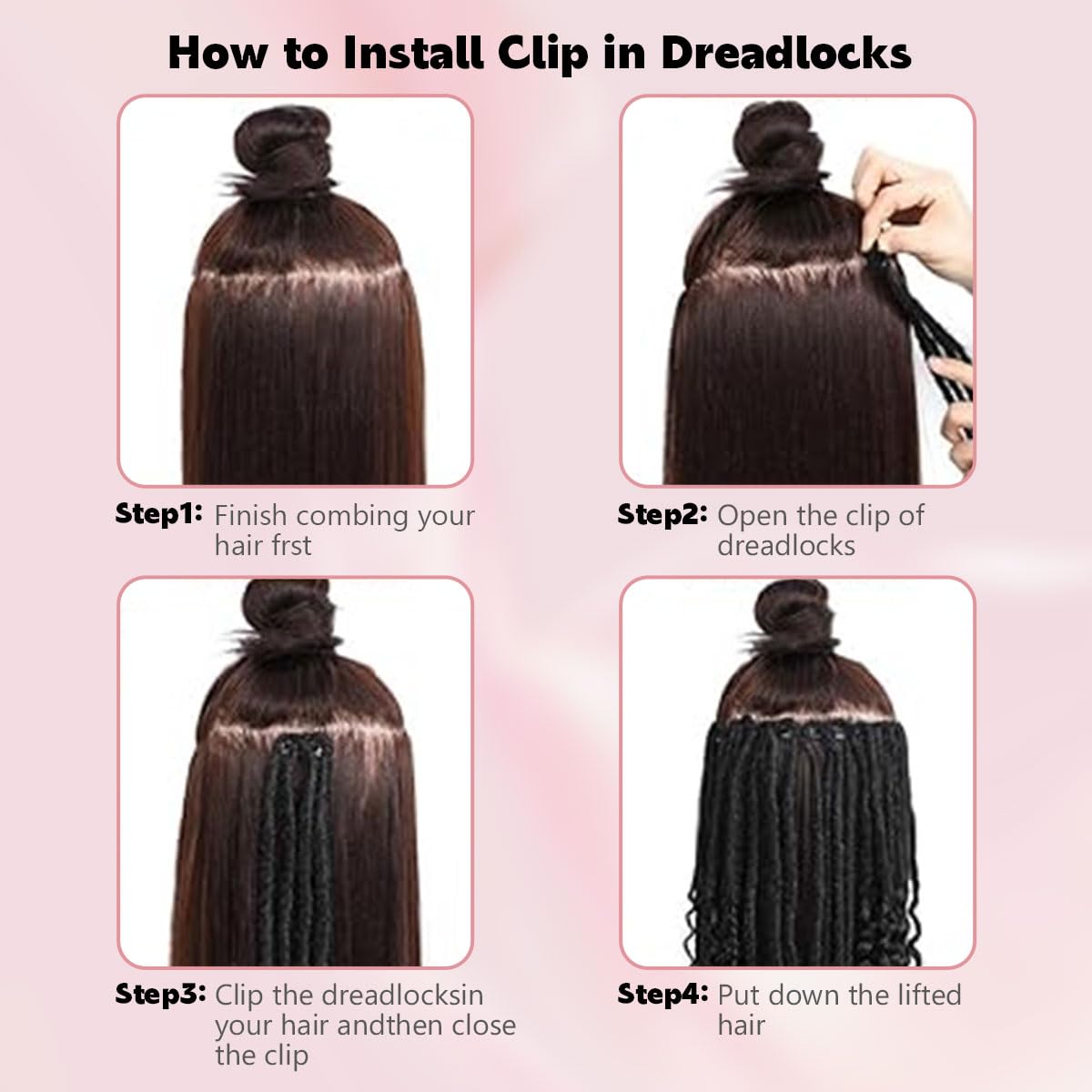 How to Install Clip in Dreadlocks

Step1: Finish combing your hair frst

Step2: Open the clip of dreadlocks

Step3: Clip the dreadlocksin your hair andthen close the clip

Step4: Put down the lifted hair