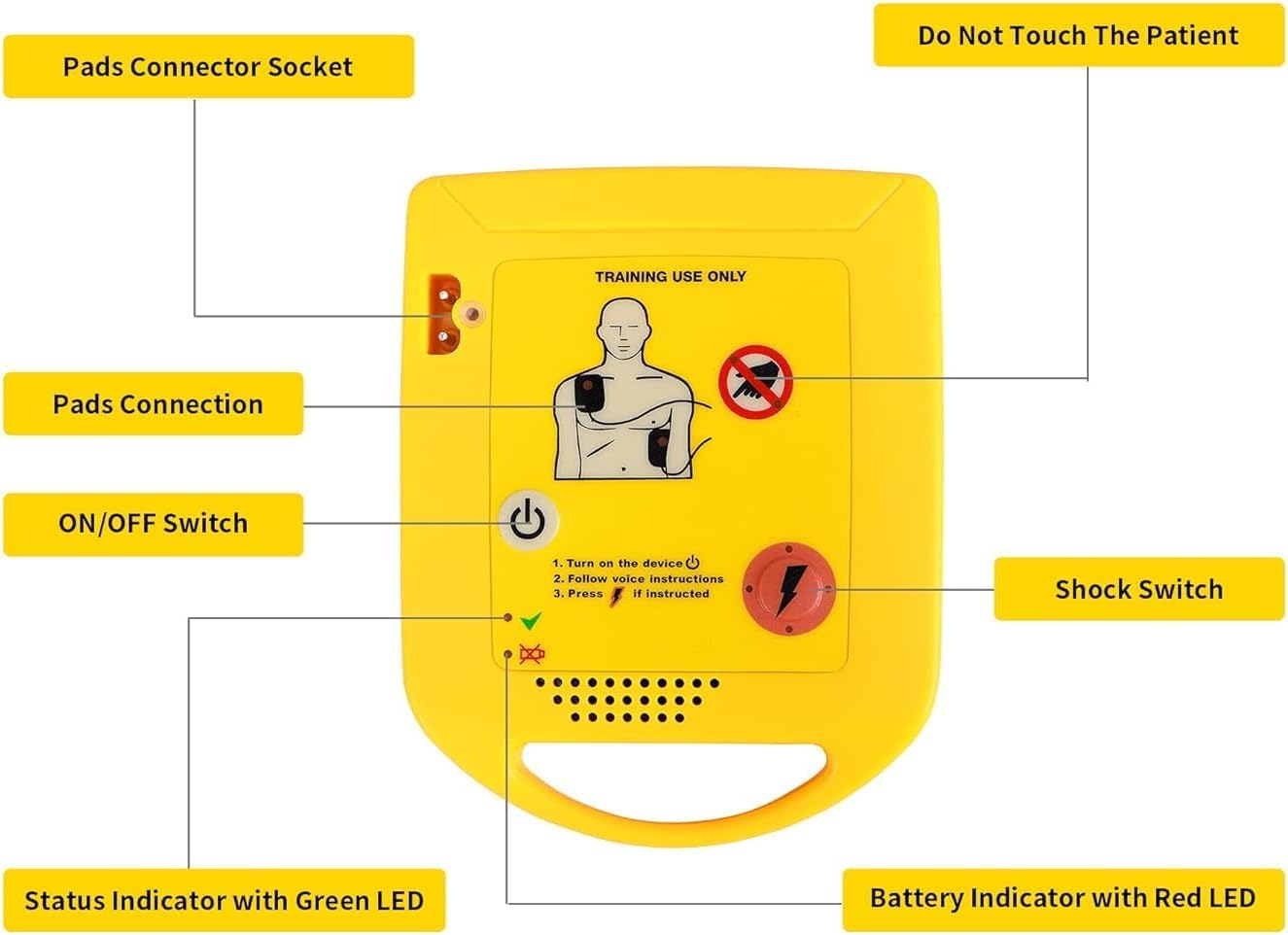 Pads Connector Socket

Do Not Touch The Patient

TRAINING USE ONLY

Pads Connection

ON/OFF Switch

1. Turn on the device
2. Follow voice instructions
3. Press if instructed

Shock Switch

Status Indicator with Green LED

Battery Indicator with Red LED