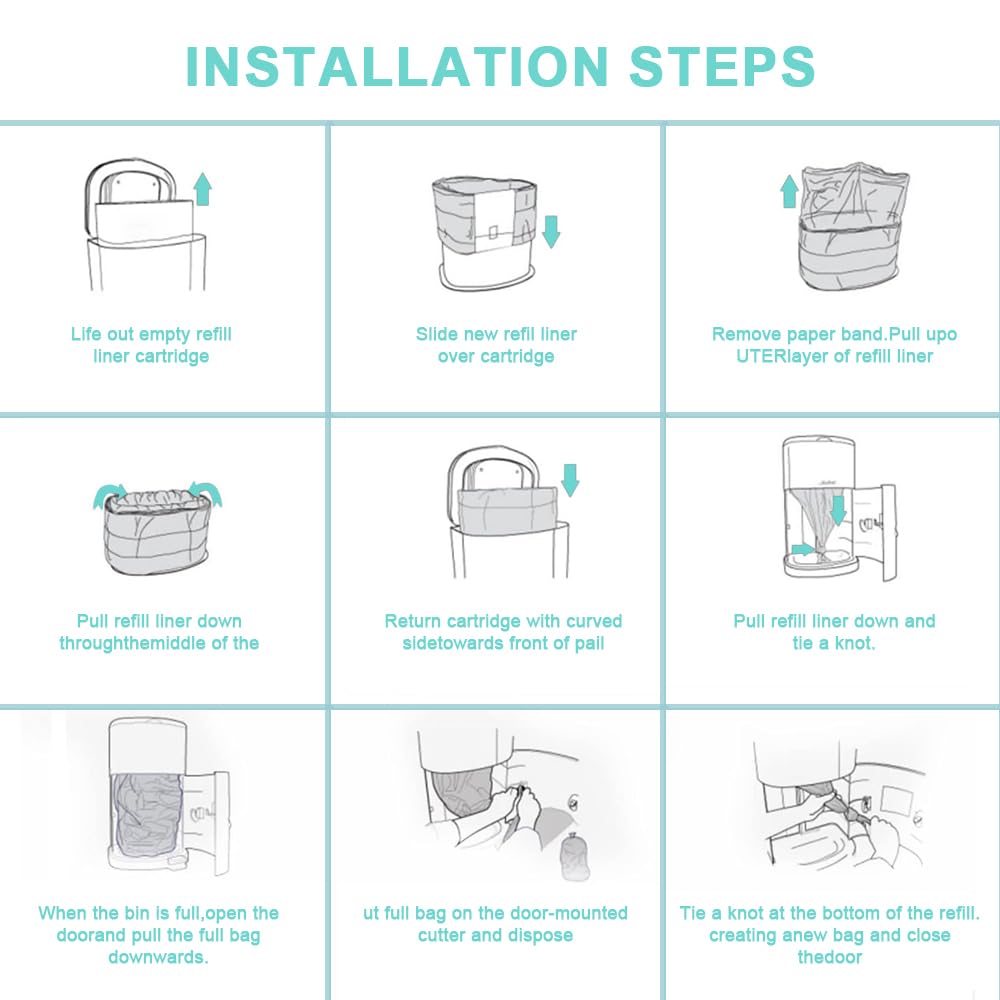 INSTALLATION STEPS

Life out empty refill liner cartridge

Slide new refil liner over cartridge

Remove paper band.Pull upo UTERlayer of refill liner

Pull refill liner down throughthemiddle of the

Return cartridge with curved sidetowards front of pail

Pull refill liner down and tie a knot.

When the bin is full,open the doorand pull the full bag downwards.

ut full bag on the door-mounted cutter and dispose

Tie a knot at the bottom of the refill. creating anew bag and close thedoor