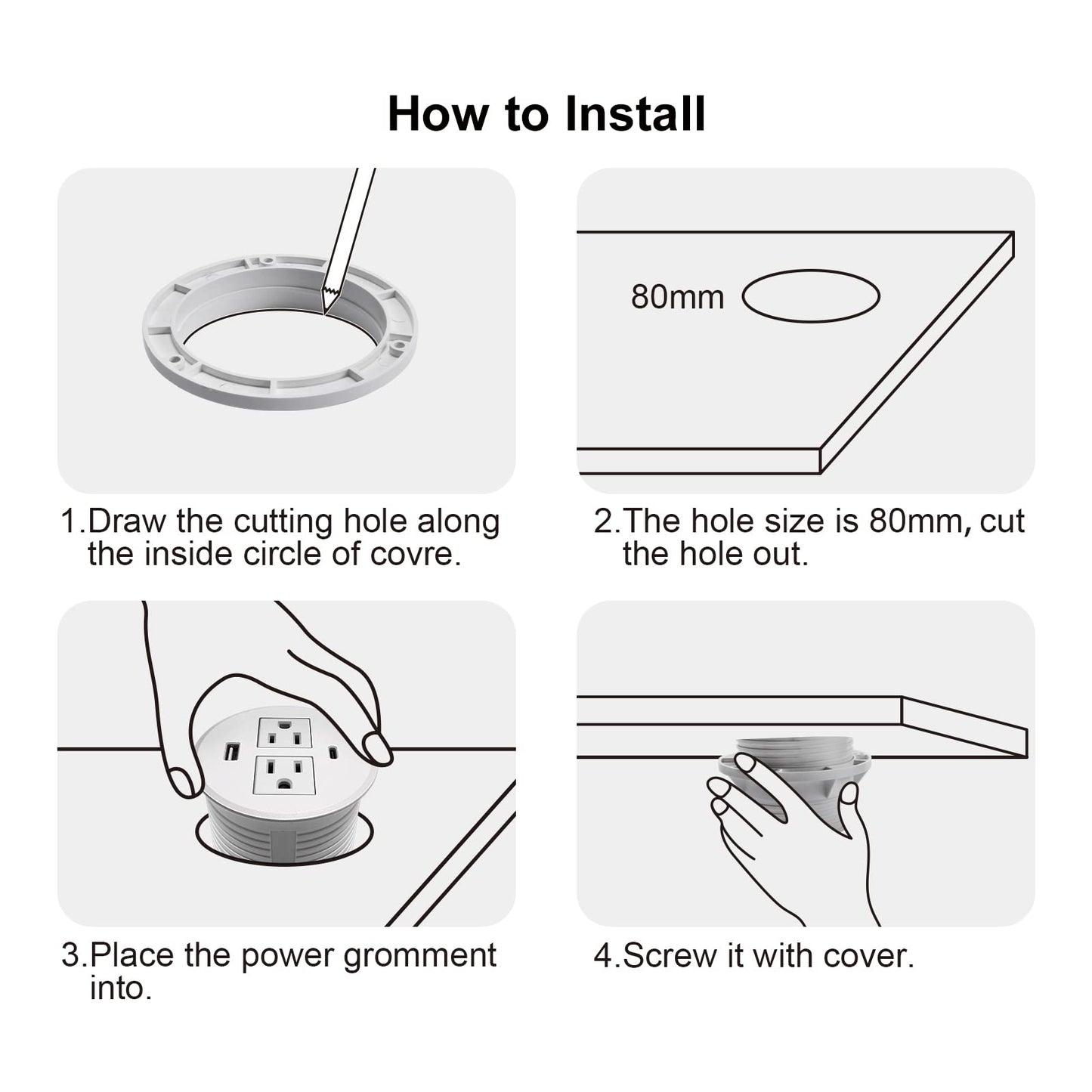 How to Install

80mm

1.Draw the cutting hole along the inside circle of covre.

2.The hole size is 80mm, cut the hole out.

3.Place the power gromment into.

4.Screw it with cover.