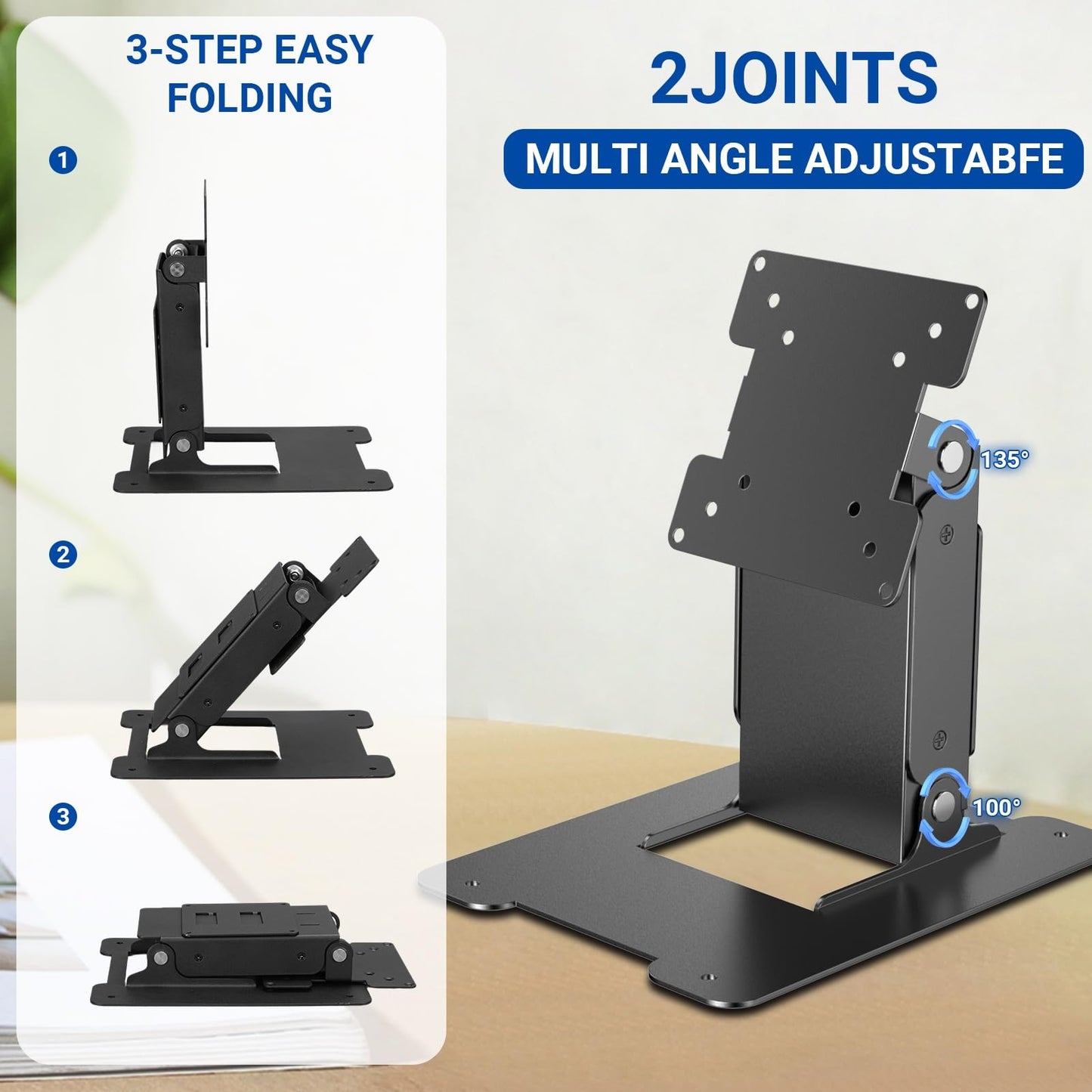 3-STEP EASY FOLDING

1

2

3

2JOINTS

MULTI ANGLE ADJUSTABFE

135°

100°