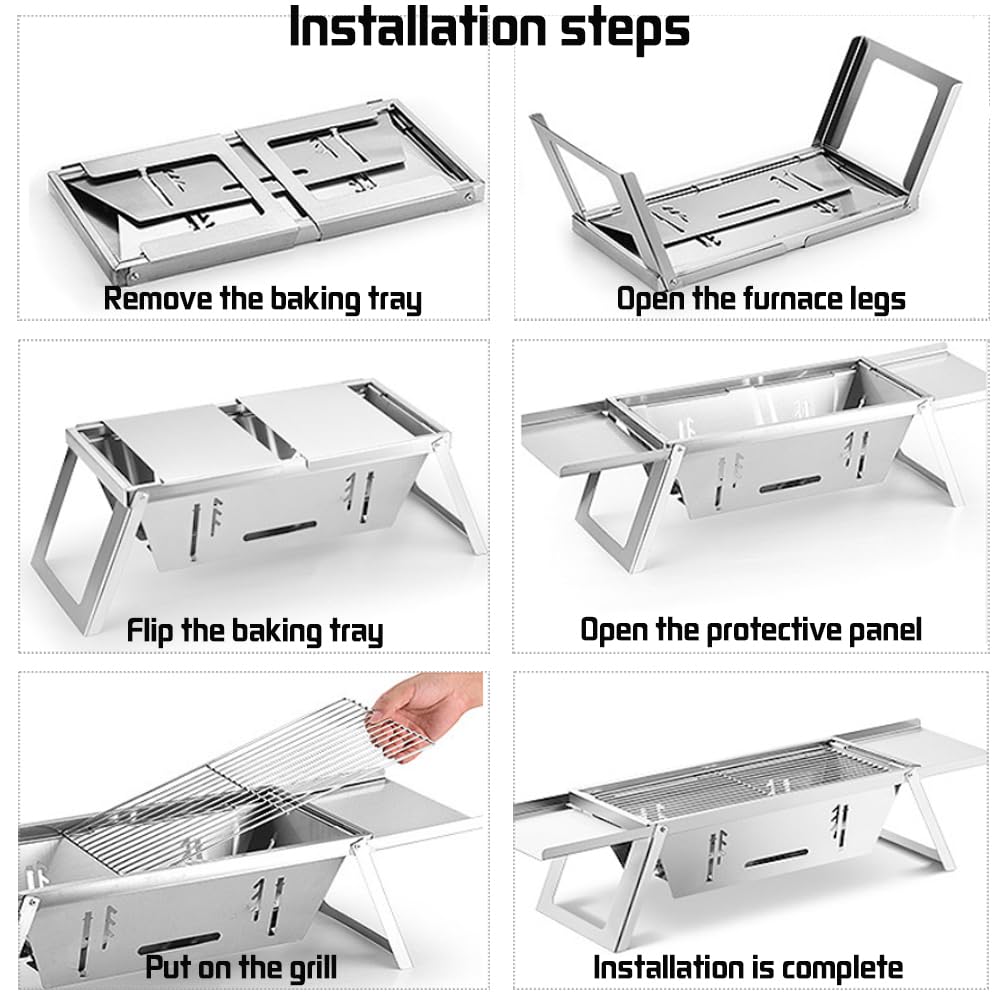 Installation steps

Remove the baking tray

Open the furnace legs

Flip the baking tray

Open the protective panel

Put on the grill

Installation is complete