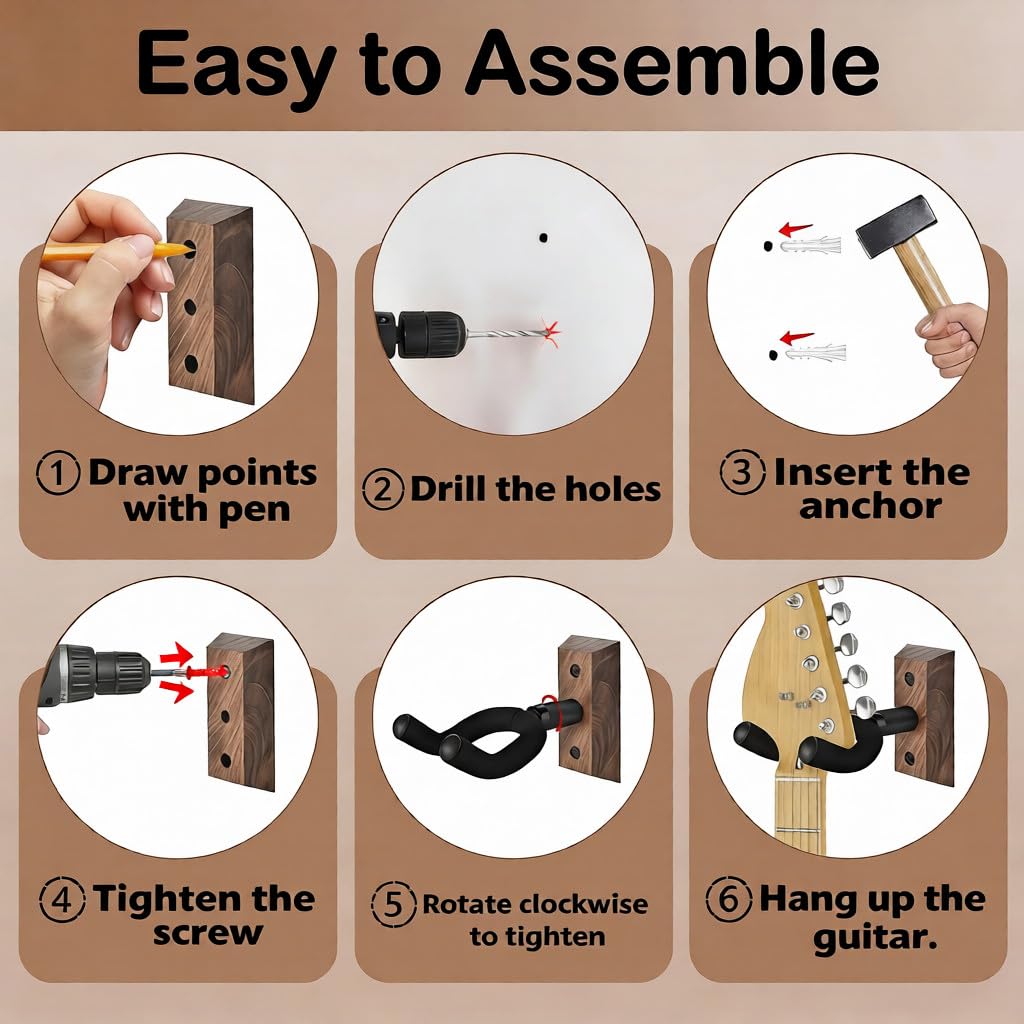 Easy to Assemble

① Draw points with pen

② Drill the holes

③ Insert the anchor

④ Tighten the screw

⑤ Rotate clockwise to tighten

⑥ Hang up the guitar.