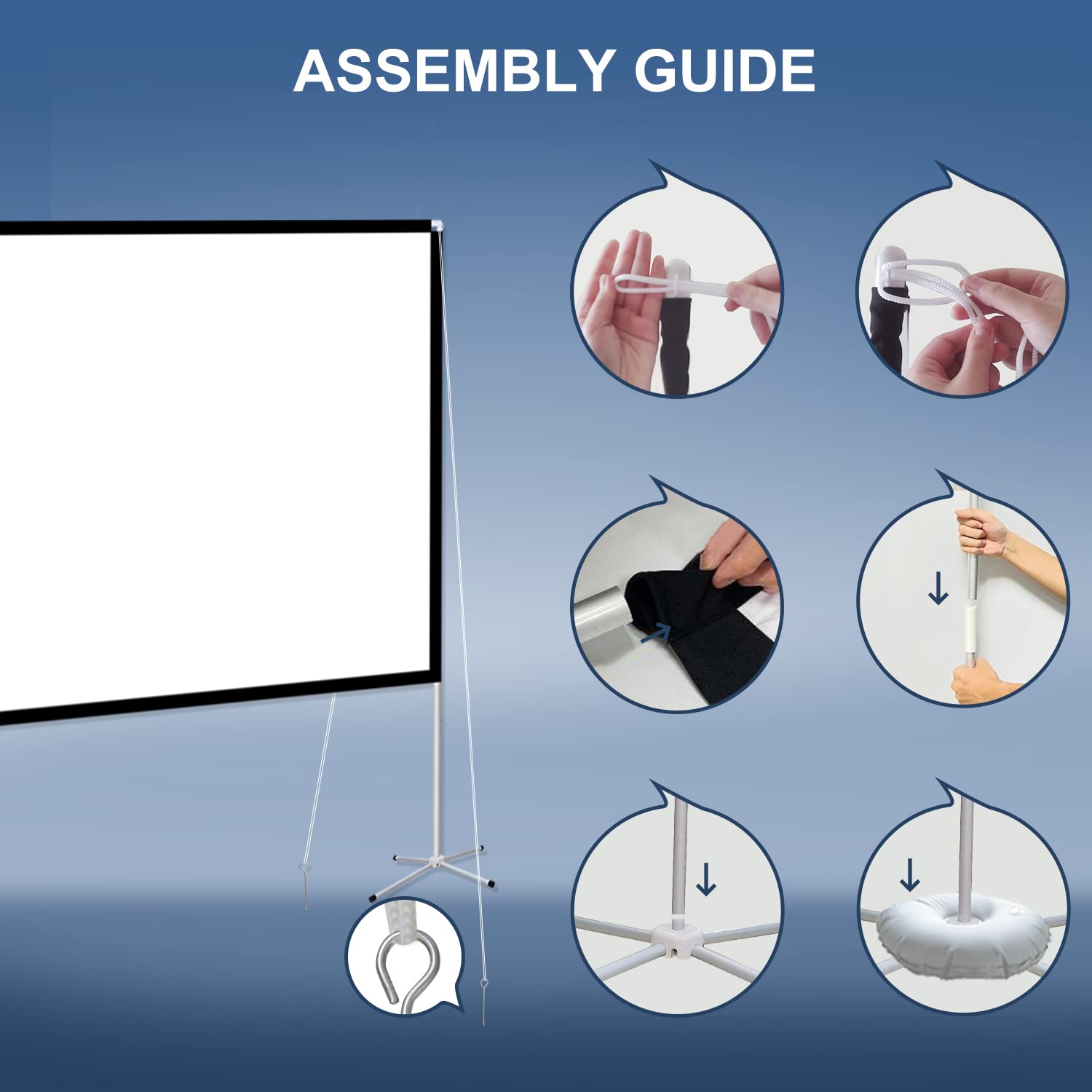 ASSEMBLY GUIDE