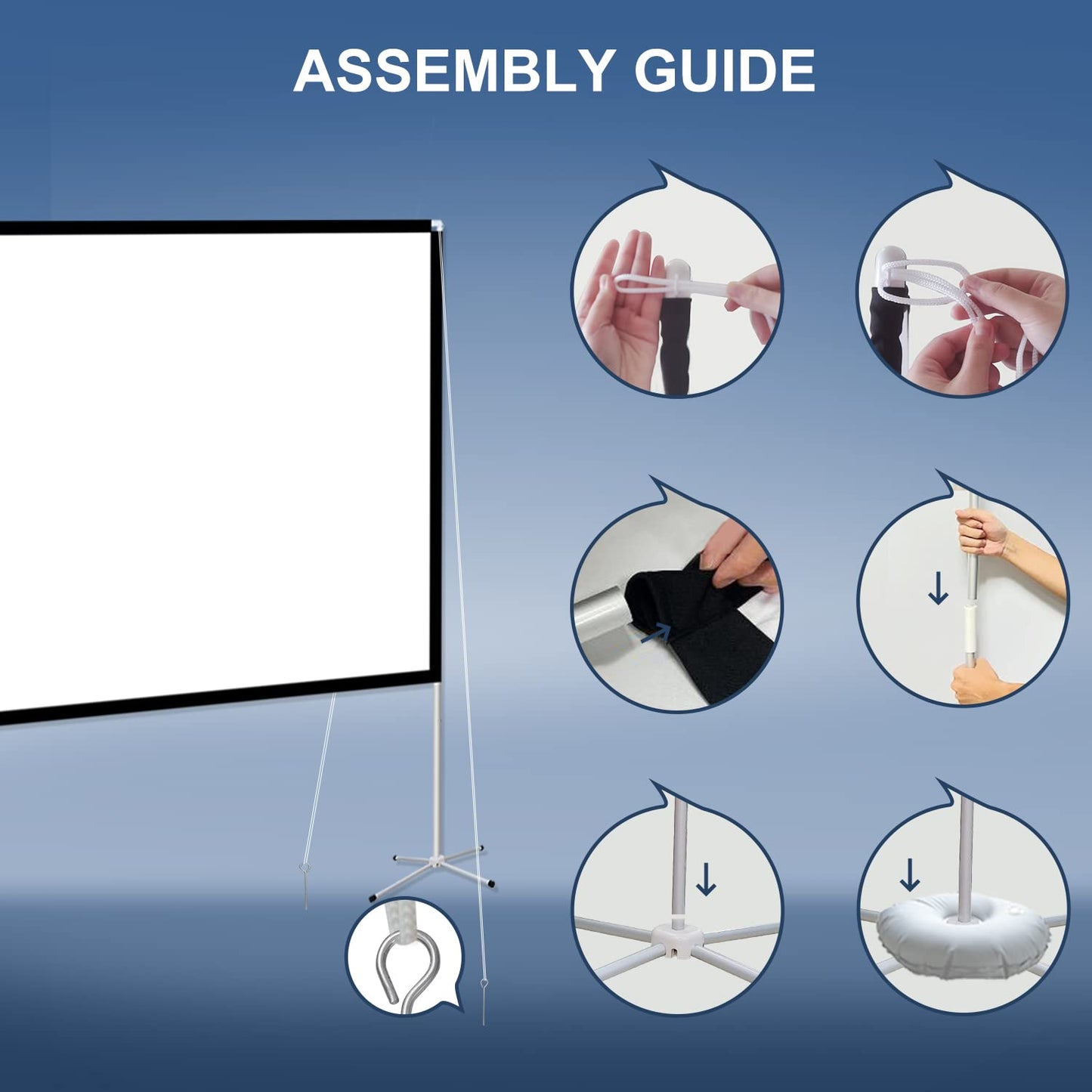 ASSEMBLY GUIDE