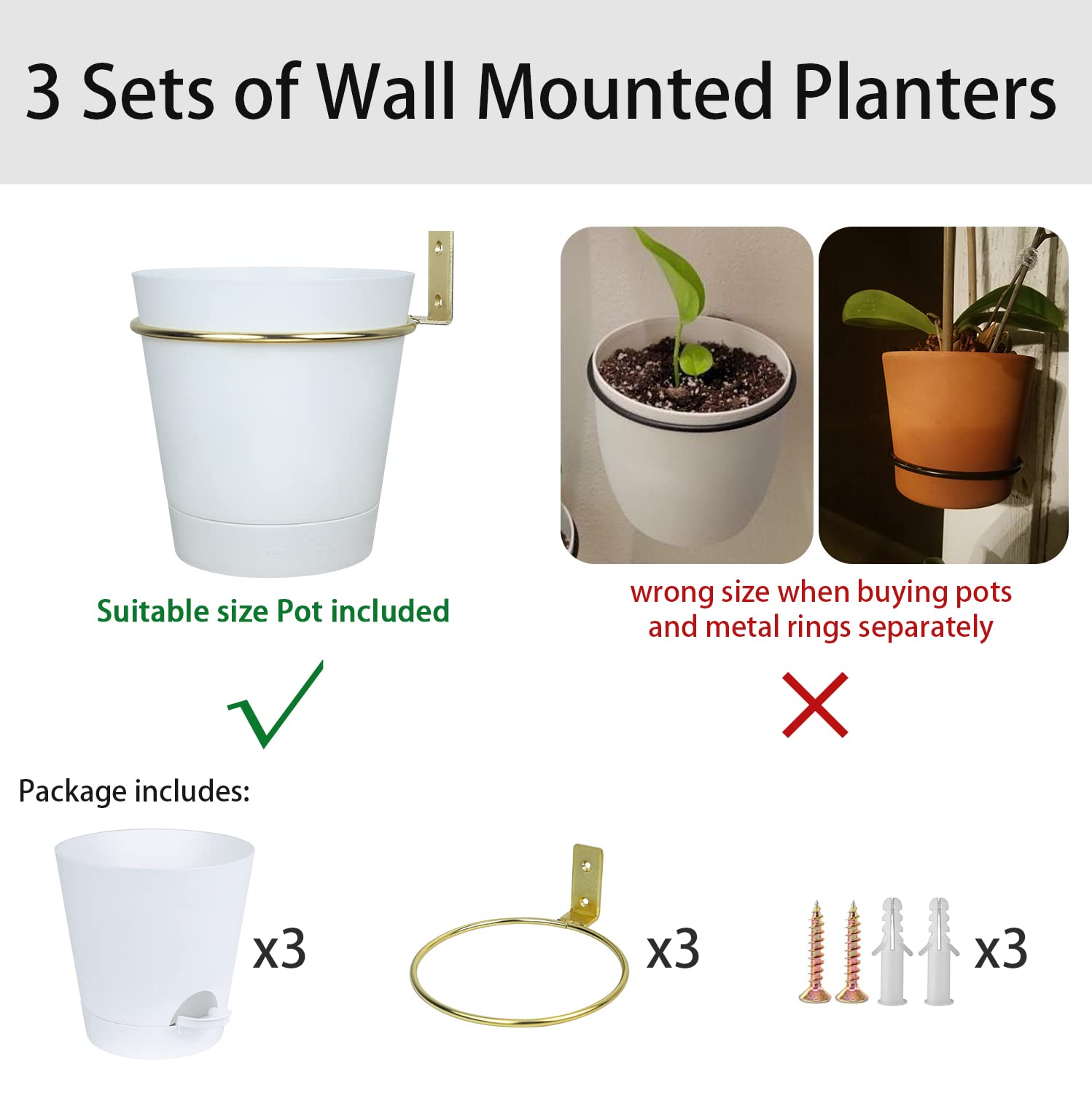 3 Sets of Wall Mounted Planters

Suitable size Pot included

wrong size when buying pots and metal rings separately

Package includes:

x3

x3

x3