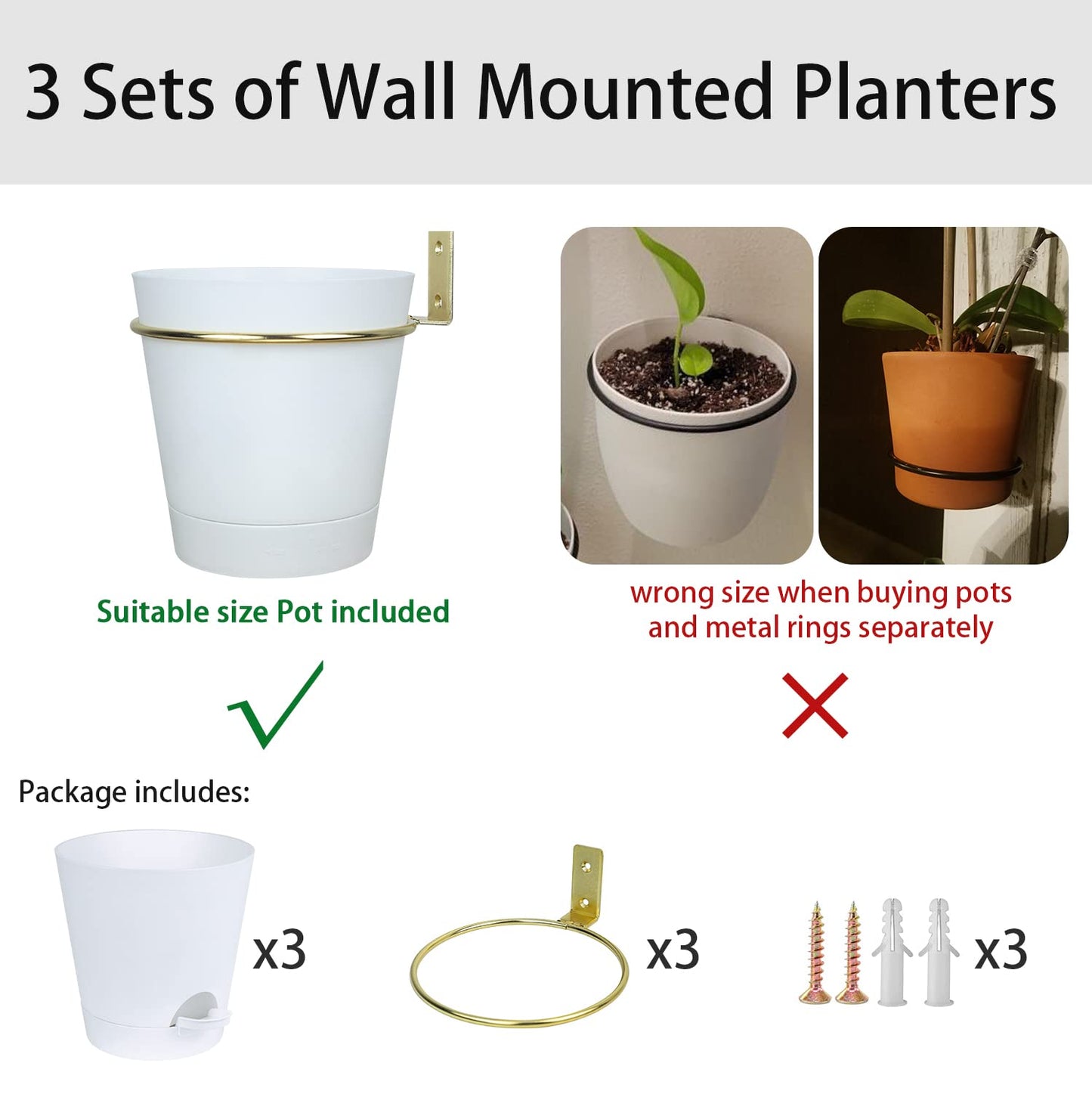 3 Sets of Wall Mounted Planters

Suitable size Pot included

wrong size when buying pots and metal rings separately

Package includes:

x3

x3

x3