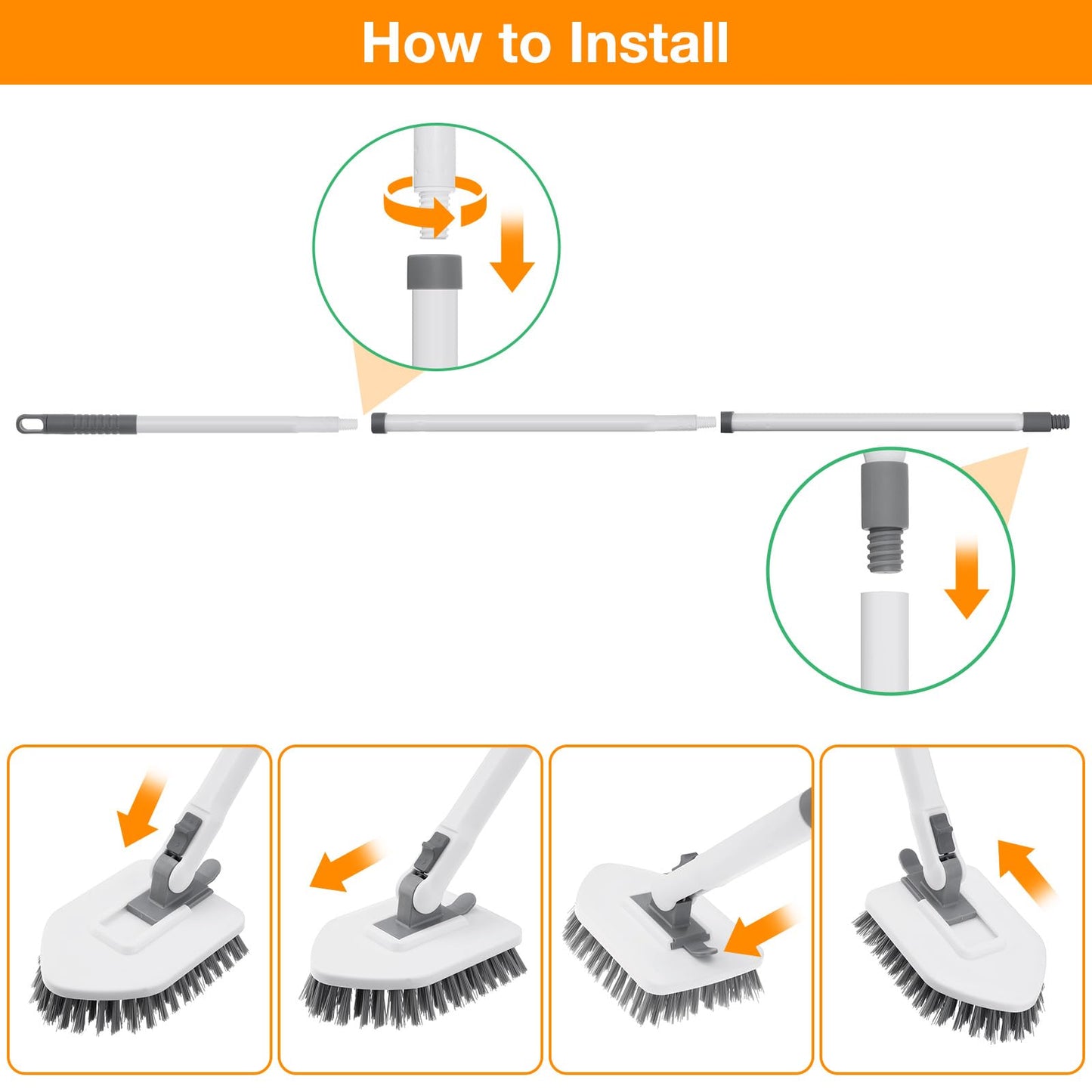 How to Install