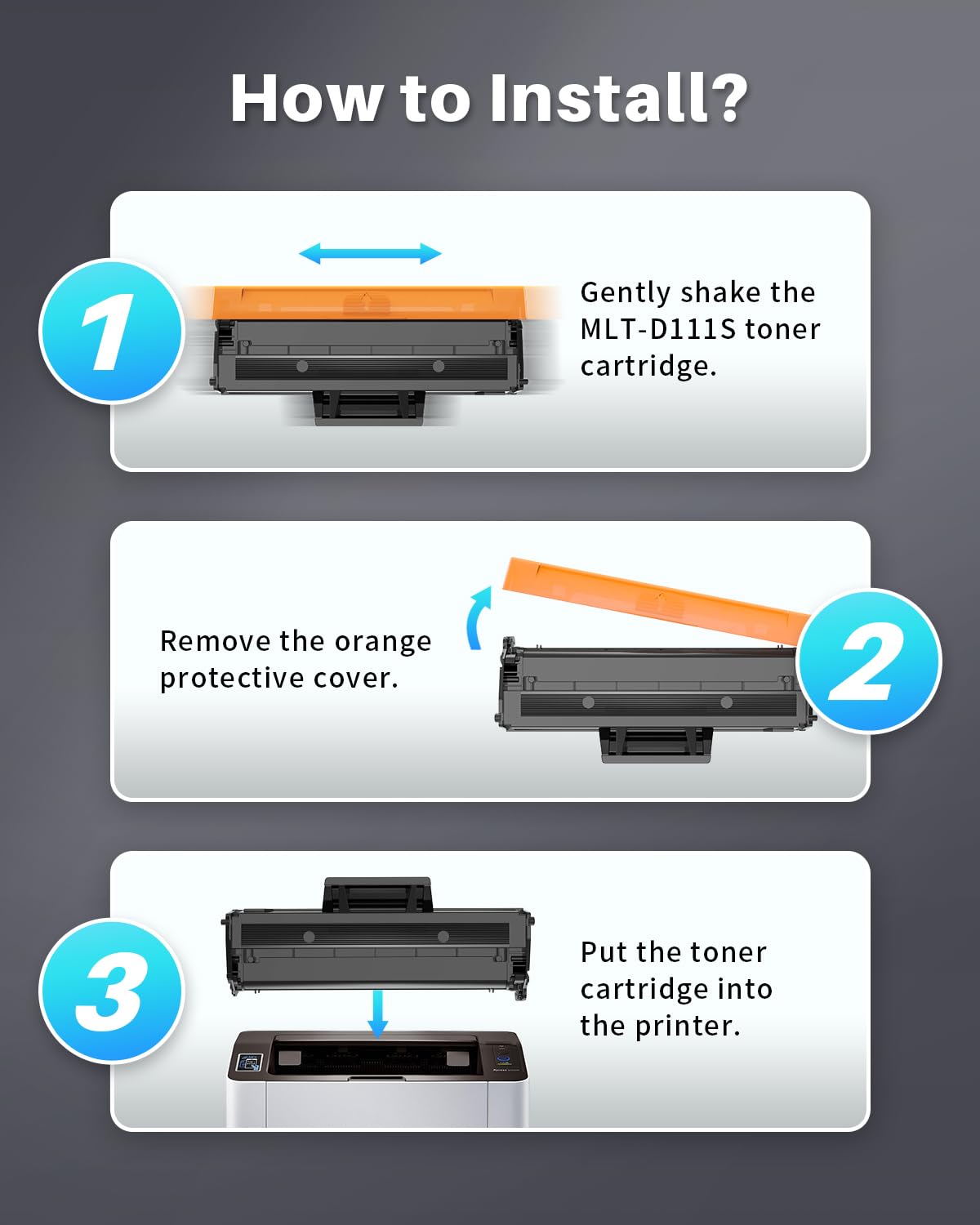 How to Install?

1

Gently shake the MLT-D111S toner cartridge.

Remove the orange protective cover.

2

3

Put the toner cartridge into the printer.