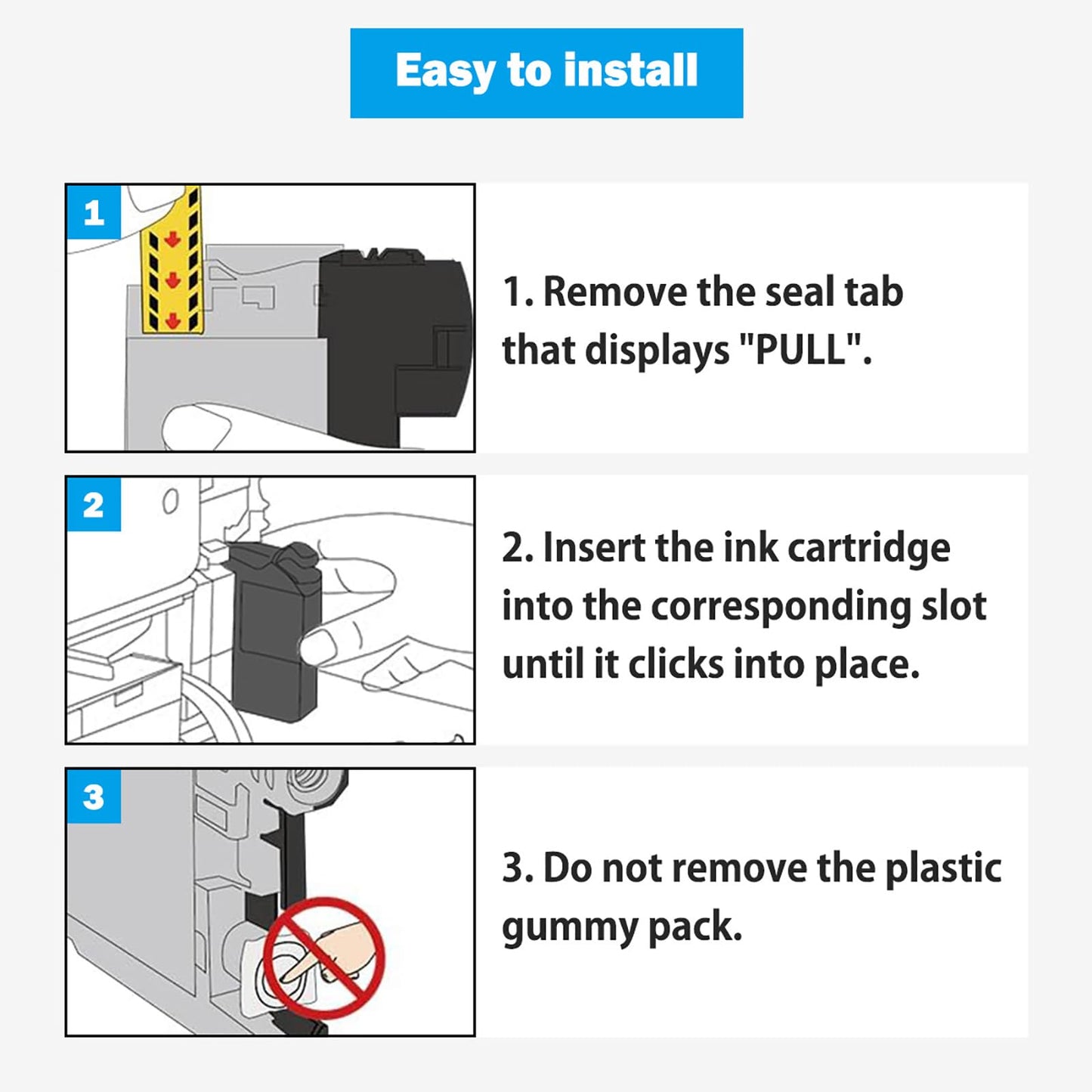 Easy to install

1

1. Remove the seal tab that displays "PULL".

2

2. Insert the ink cartridge into the corresponding slot until it clicks into place.

3

3. Do not remove the plastic gummy pack.