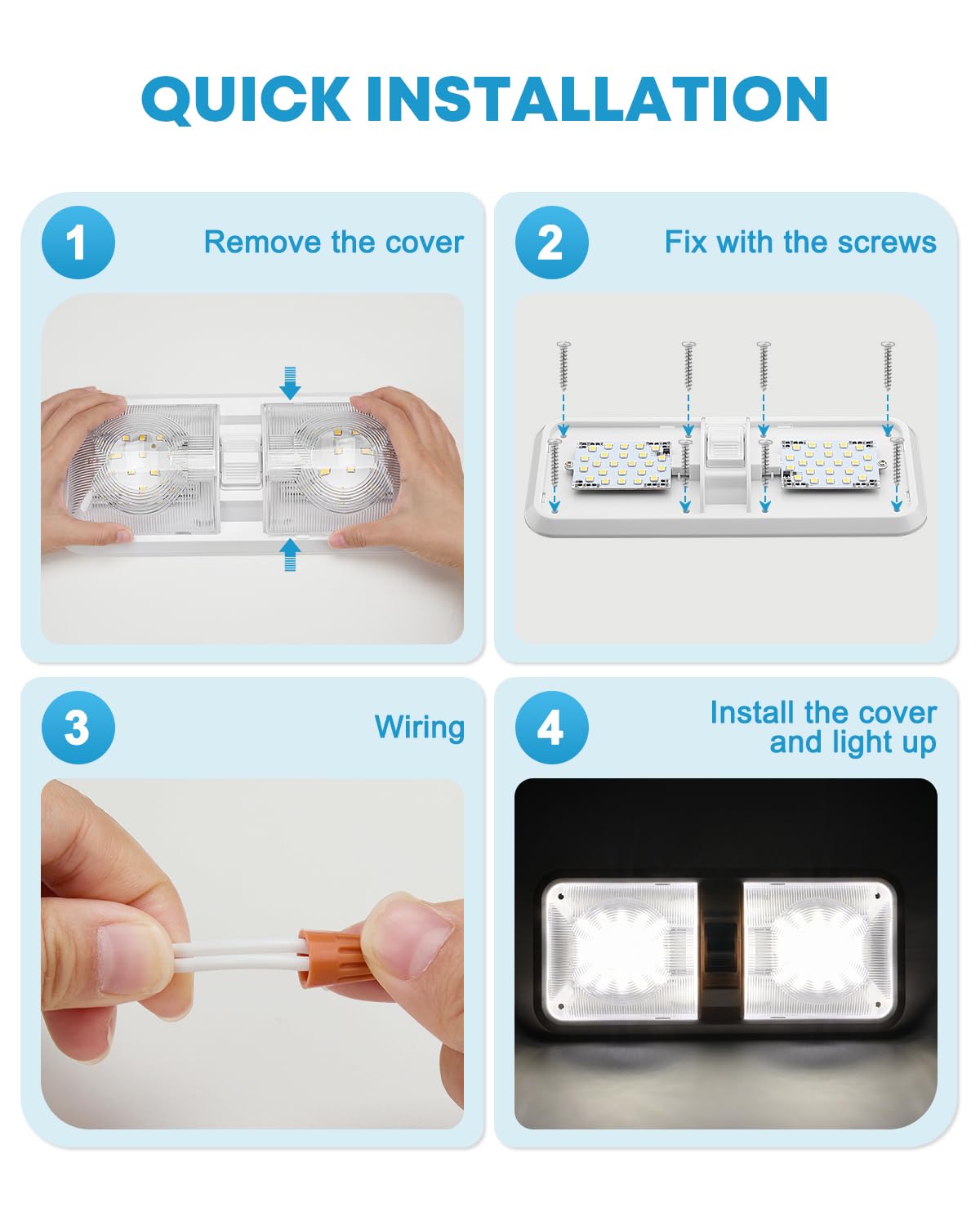 QUICK INSTALLATION

1 Remove the cover

2 Fix with the screws

3 Wiring

4 Install the cover and light up