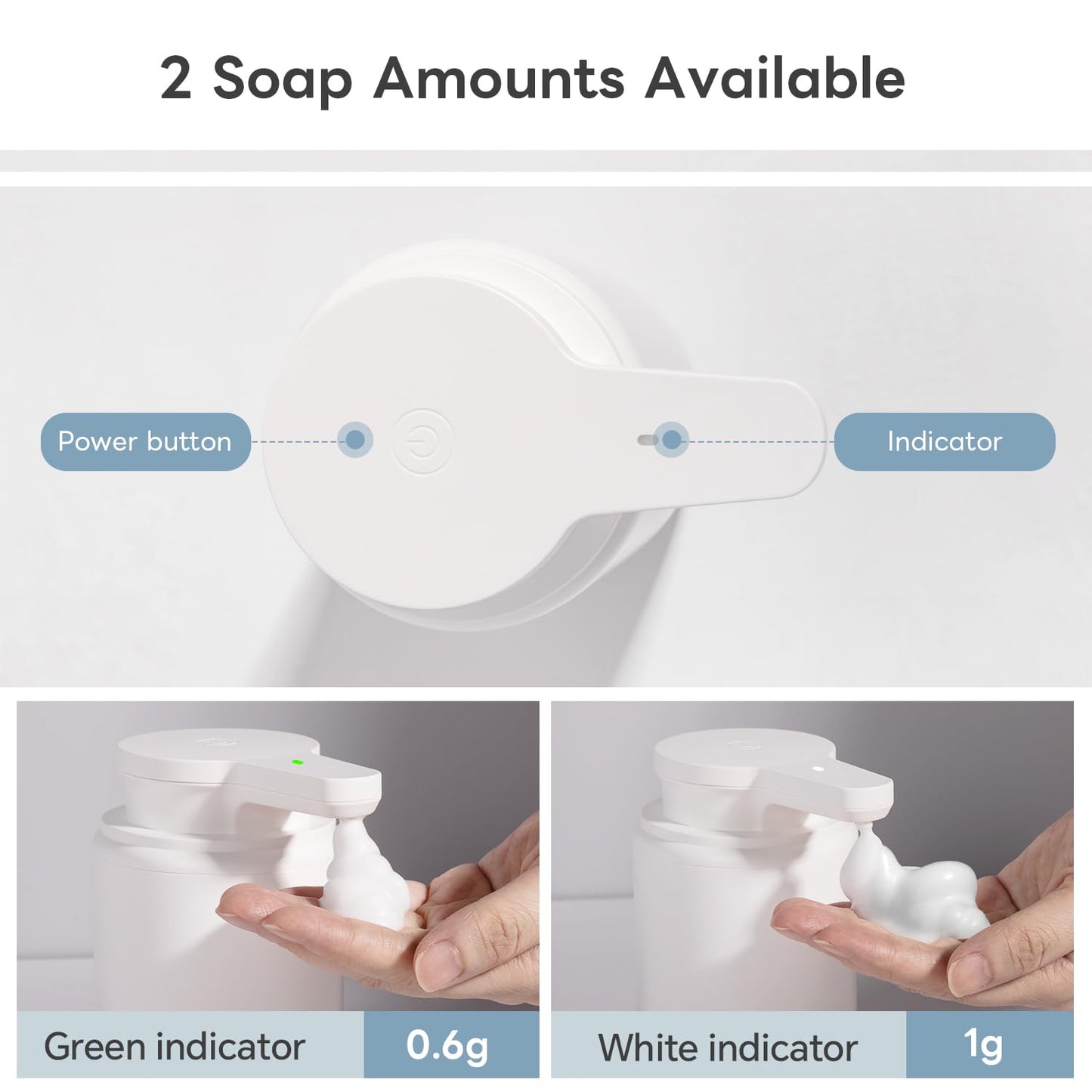 2 Soap Amounts Available

Power button

Indicator

Green indicator 0.6g

White indicator 1g