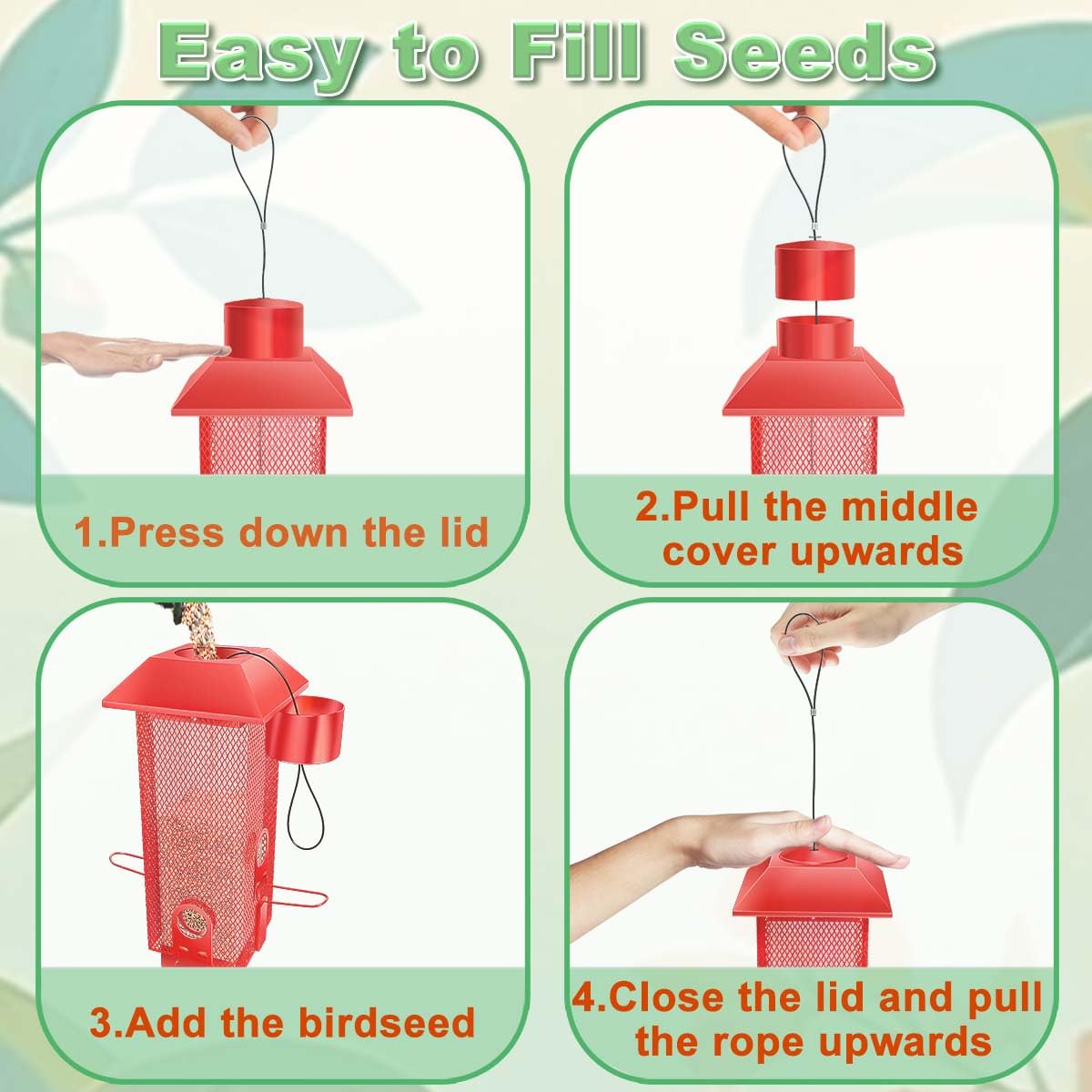 Easy to Fill Seeds

1.Press down the lid

2.Pull the middle cover upwards

3.Add the birdseed

4.Close the lid and pull the rope upwards