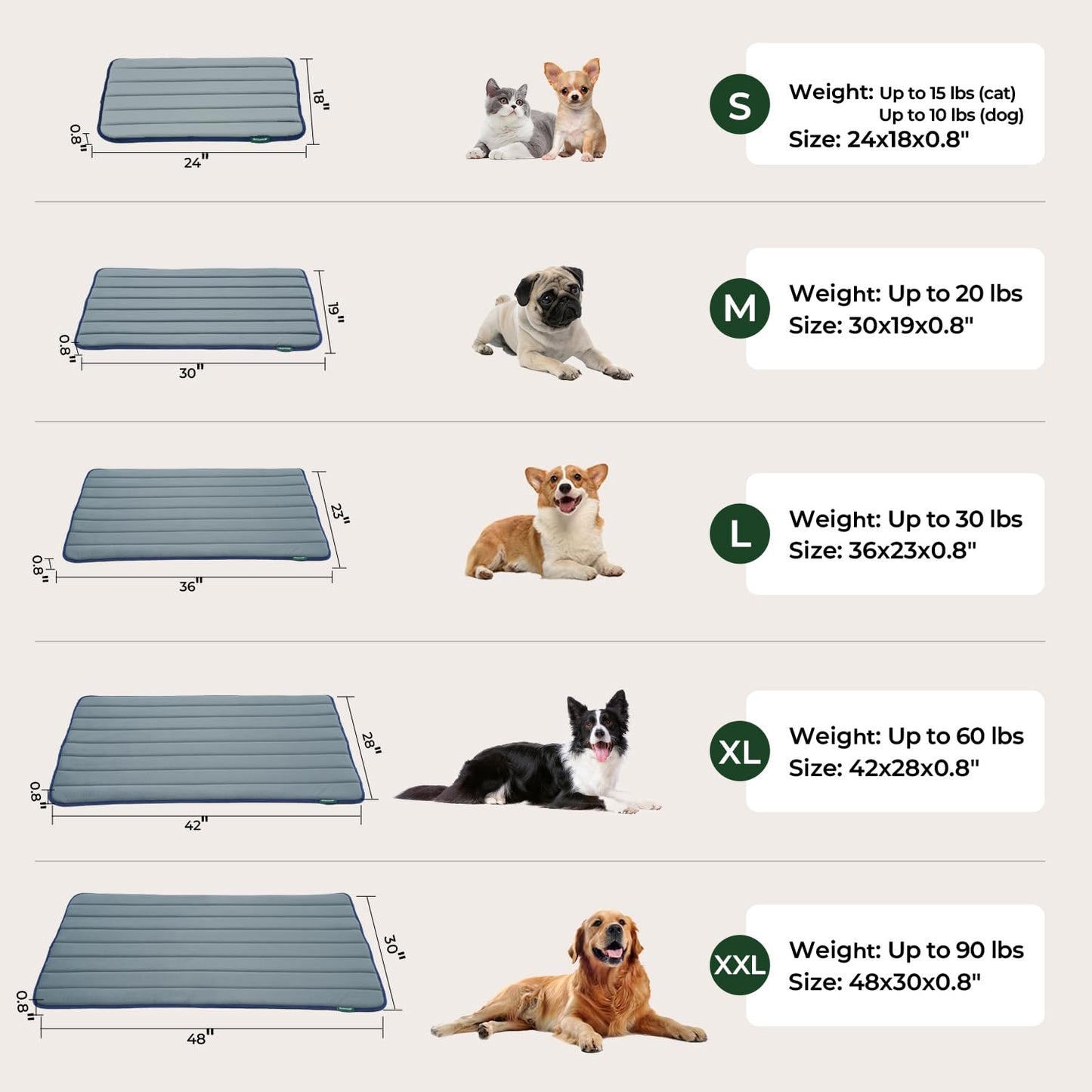 18"
0.8"
24"

S
Weight: Up to 15 lbs (cat)
Up to 10 lbs (dog)
Size: 24x18x0.8"

19"
0.8"
30"

M
Weight: Up to 20 lbs
Size: 30x19x0.8"

23"
0.8"
36"

L
Weight: Up to 30 lbs
Size: 36x23x0.8"

28"
0.8"
42"

XL
Weight: Up to 60 lbs
Size: 42x28x0.8"

30"
0.8"
48"

XXL
Weight: Up to 90 lbs
Size: 48x30x0.8"