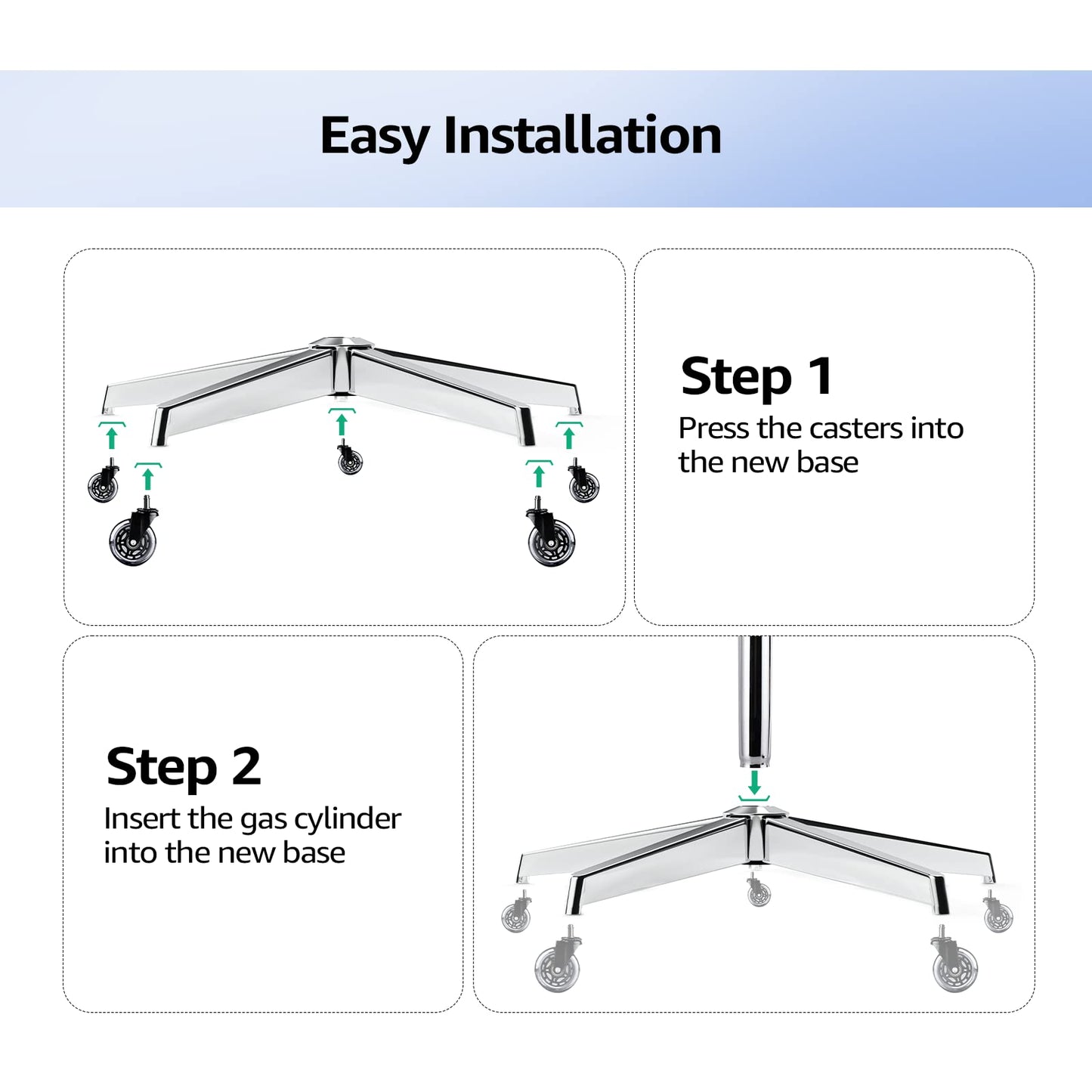 Easy Installation

Step 1
Press the casters into the new base

Step 2
Insert the gas cylinder into the new base