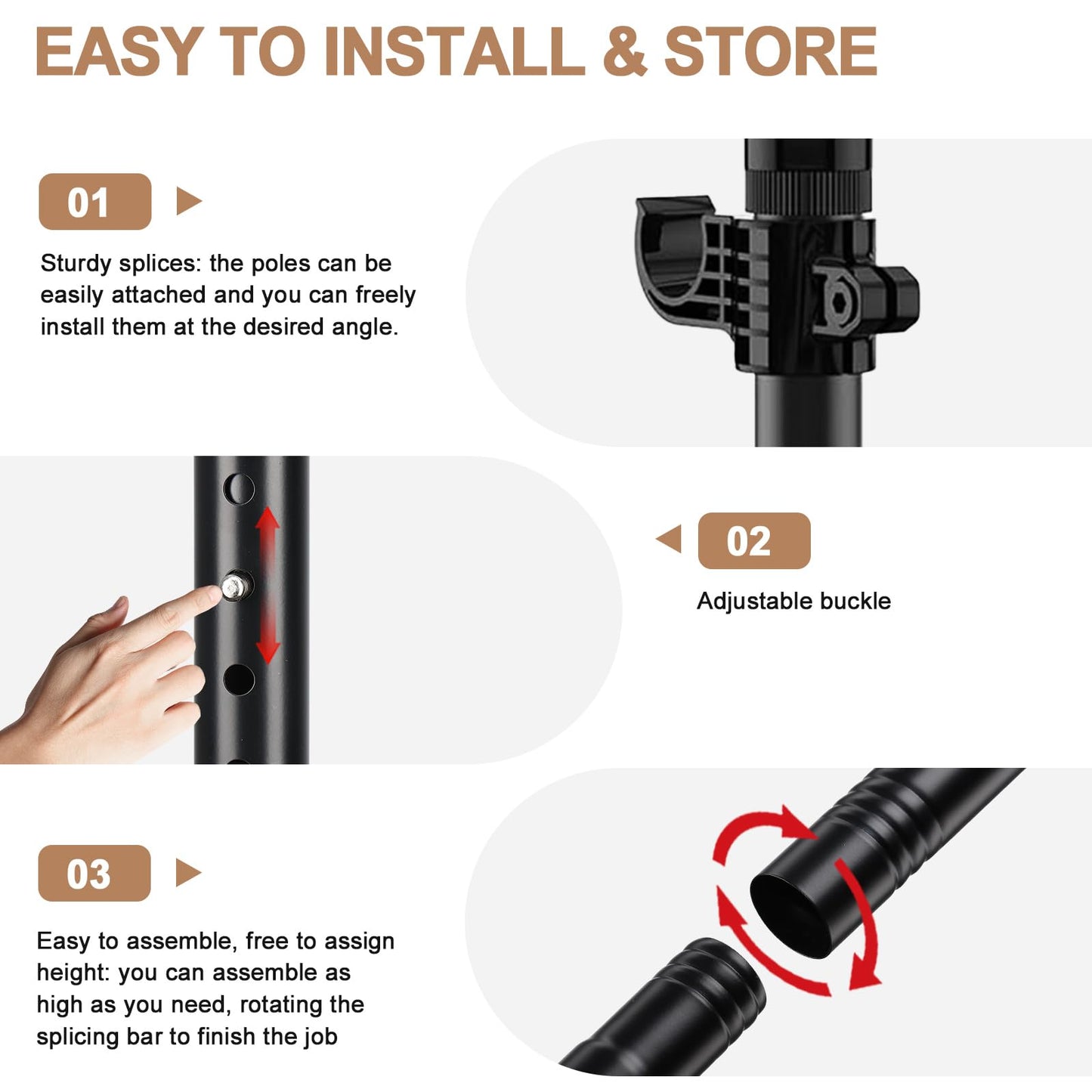 EASY TO INSTALL & STORE

01

Sturdy splices: the poles can be easily attached and you can freely install them at the desired angle.

02

Adjustable buckle

03

Easy to assemble, free to assign height: you can assemble as high as you need, rotating the splicing bar to finish the job