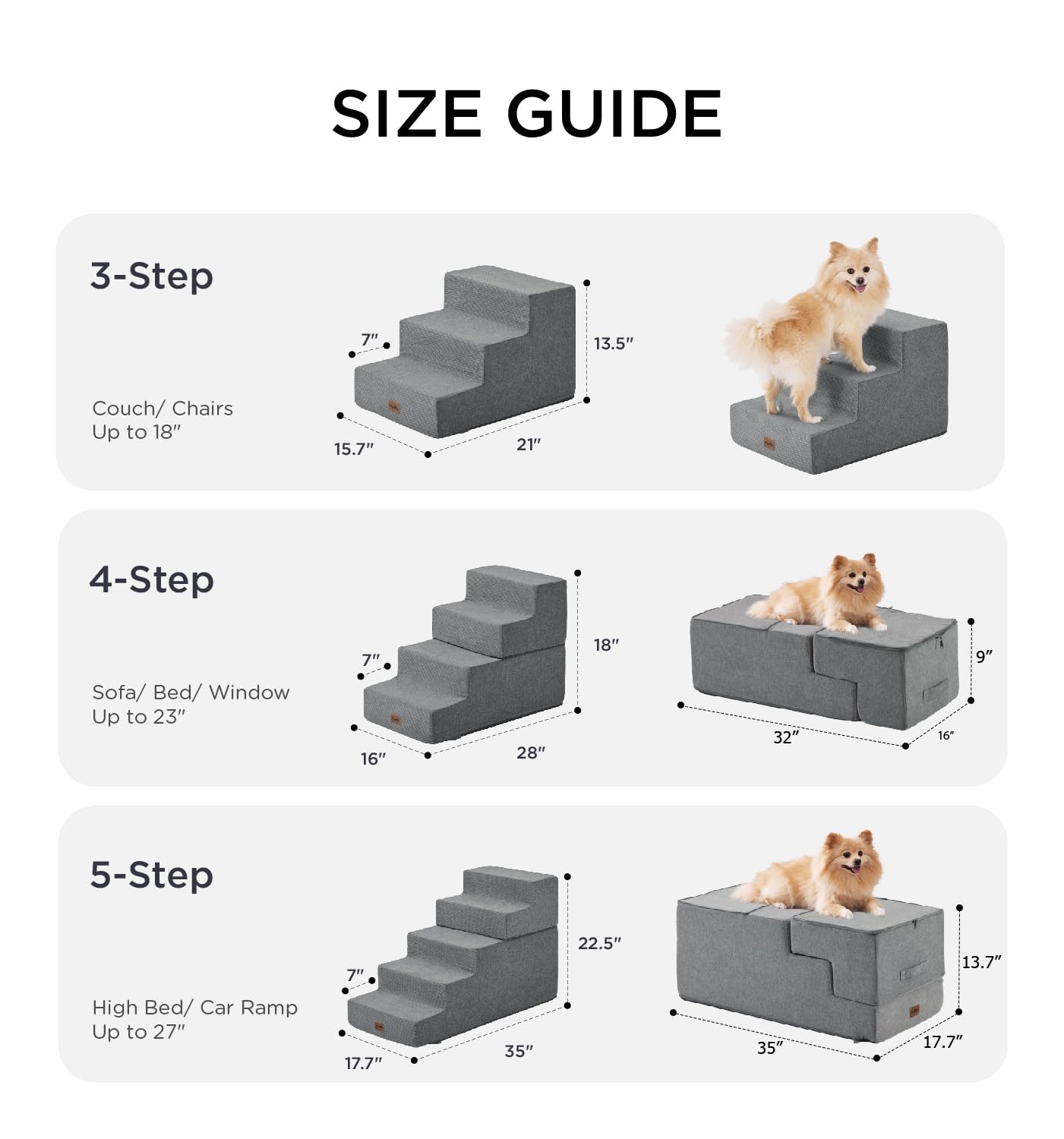 SIZE GUIDE

3-Step

Couch/ Chairs
Up to 18″

7″
13.5″
15.7″
21″

4-Step

Sofa/ Bed/ Window
Up to 23″

7″
18″
16″
28″
9″
32″
16″

5-Step

High Bed/ Car Ramp
Up to 27″

7″
22.5″
17.7″
35″
13.7″
35″
17.7″