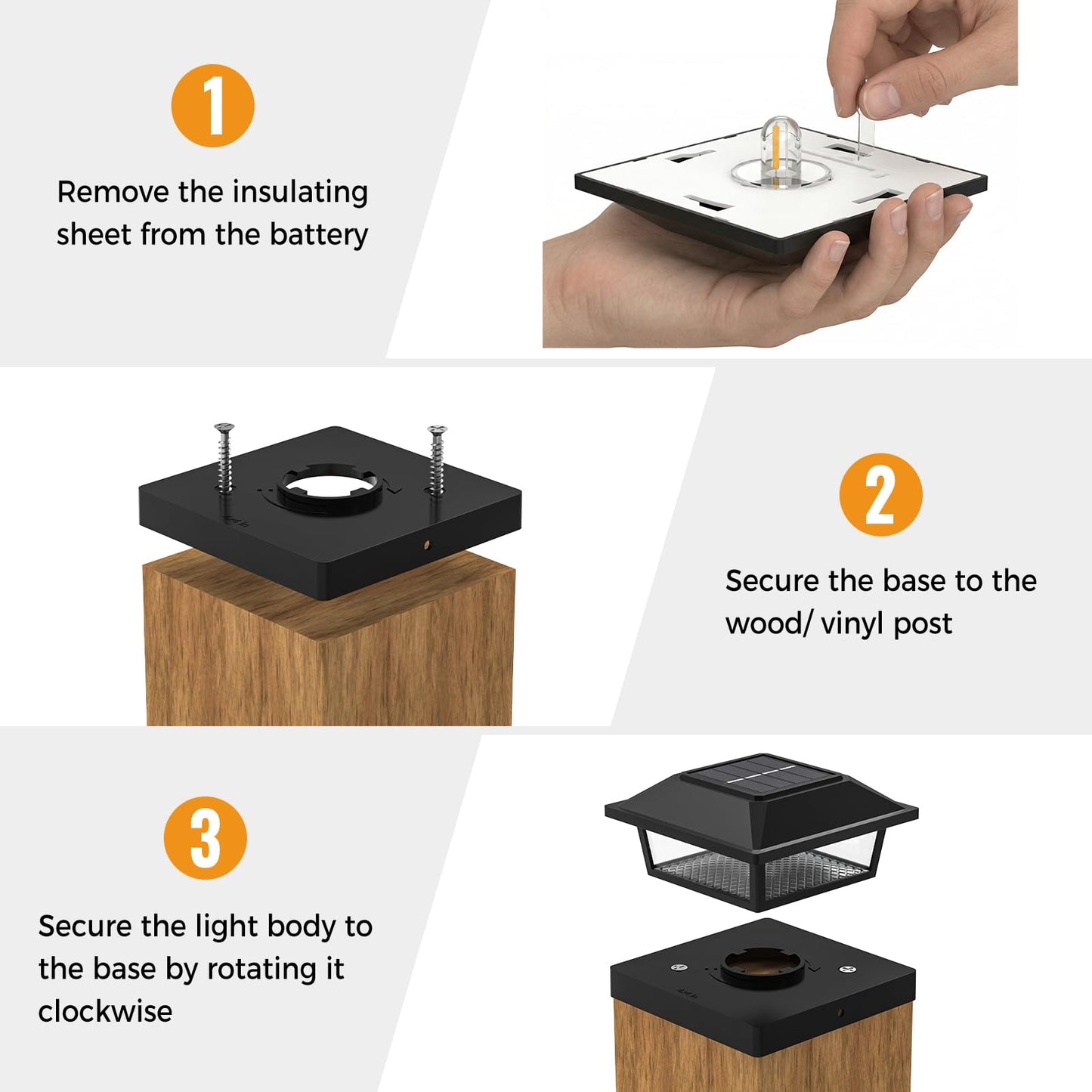 1

Remove the insulating sheet from the battery

2

Secure the base to the wood/ vinyl post

3

Secure the light body to the base by rotating it clockwise