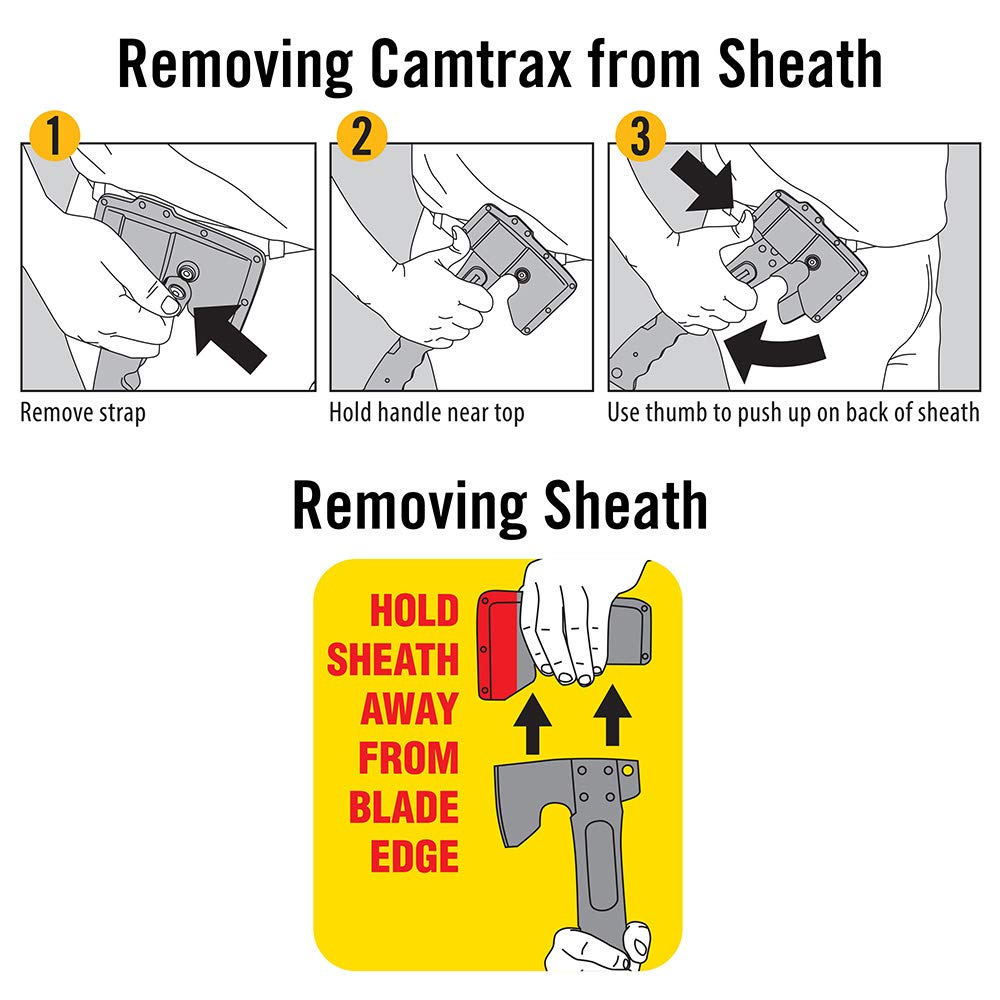 Removing Camtrax from Sheath

1

Remove strap

2

Hold handle near top

3

Use thumb to push up on back of sheath

Removing Sheath

HOLD SHEATH AWAY FROM BLADE EDGE