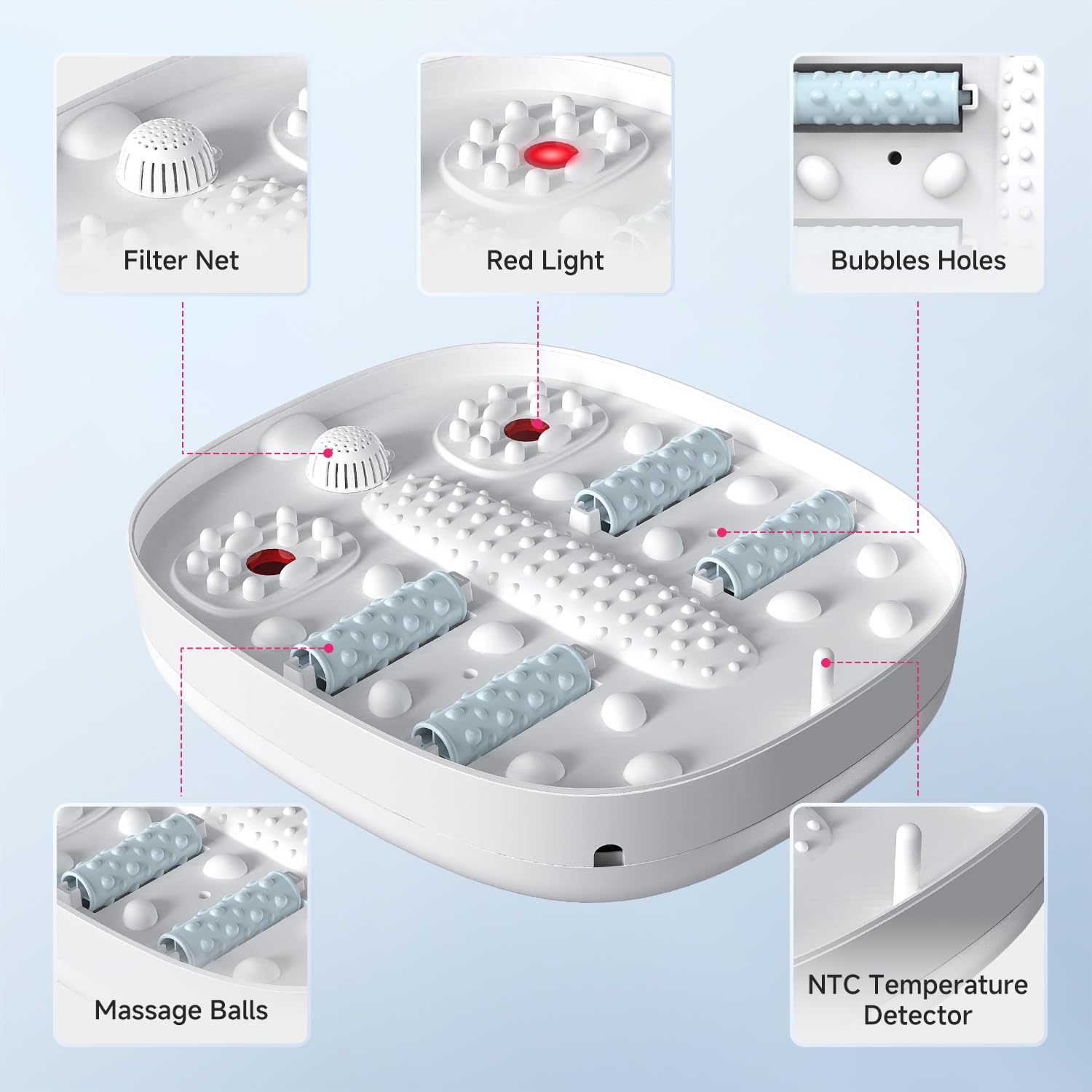 Filter Net

Red Light

Bubbles Holes

Massage Balls

NTC Temperature Detector