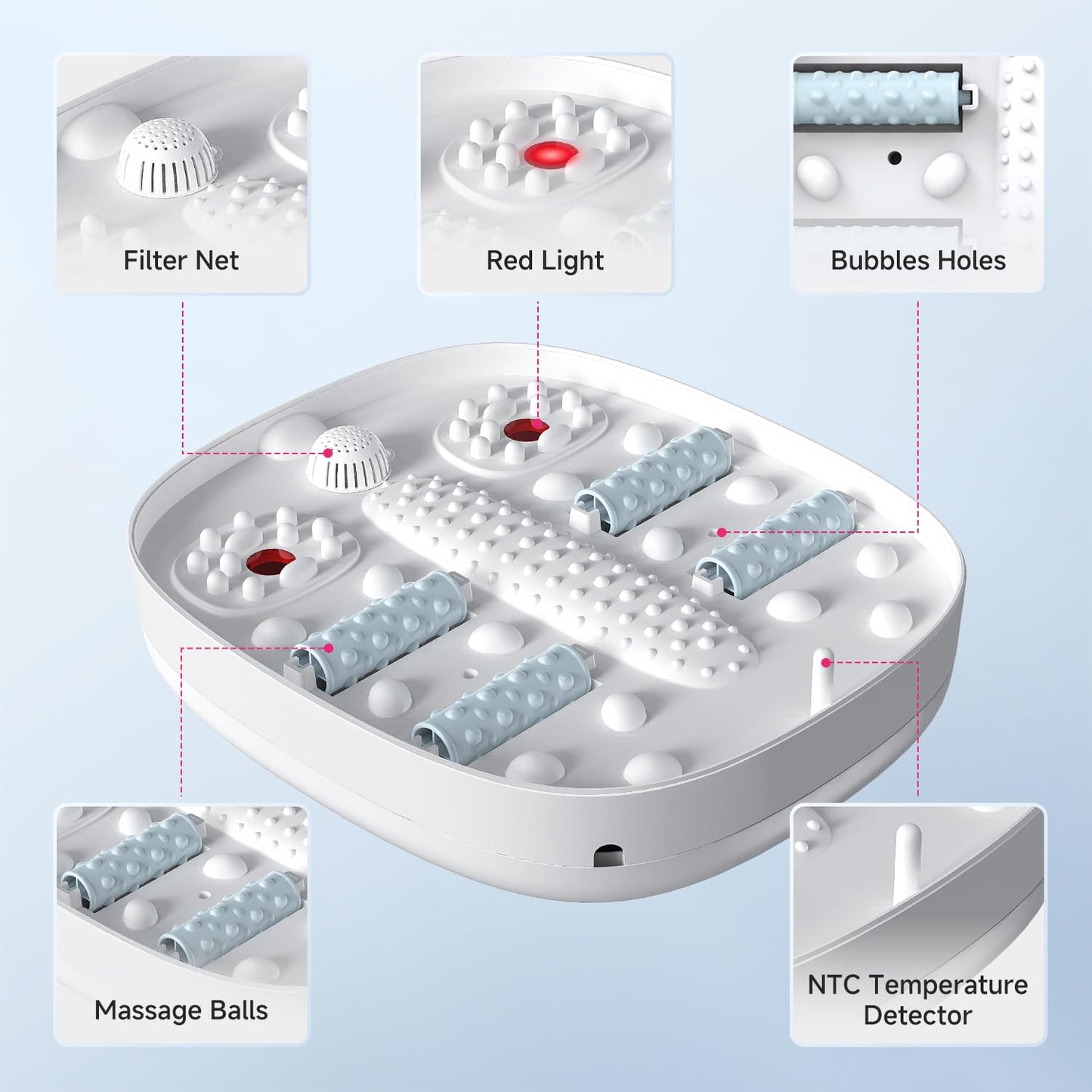 Filter Net

Red Light

Bubbles Holes

Massage Balls

NTC Temperature Detector