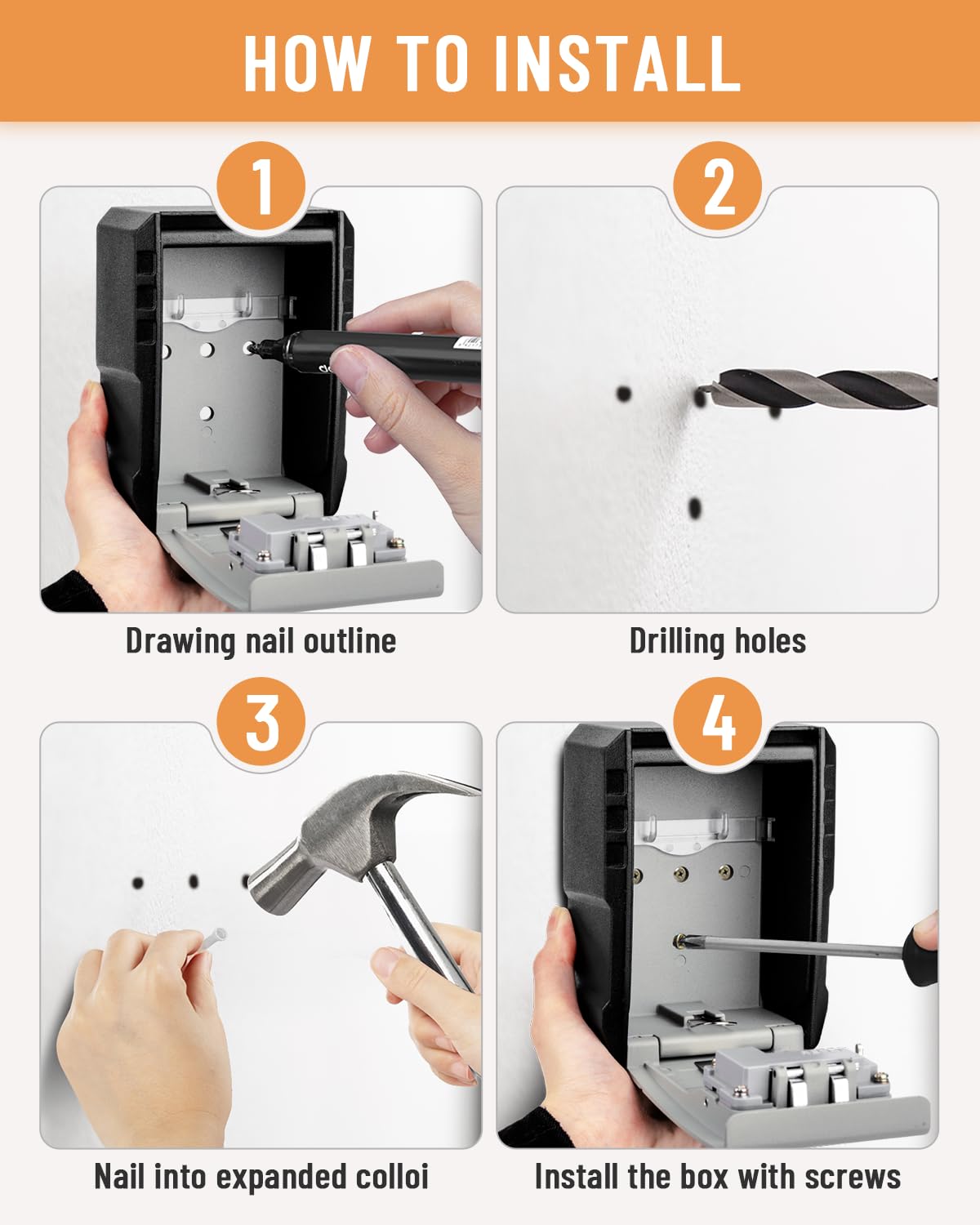 HOW TO INSTALL

1

Drawing nail outline

2

Drilling holes

3

Nail into expanded colloi

4

Install the box with screws