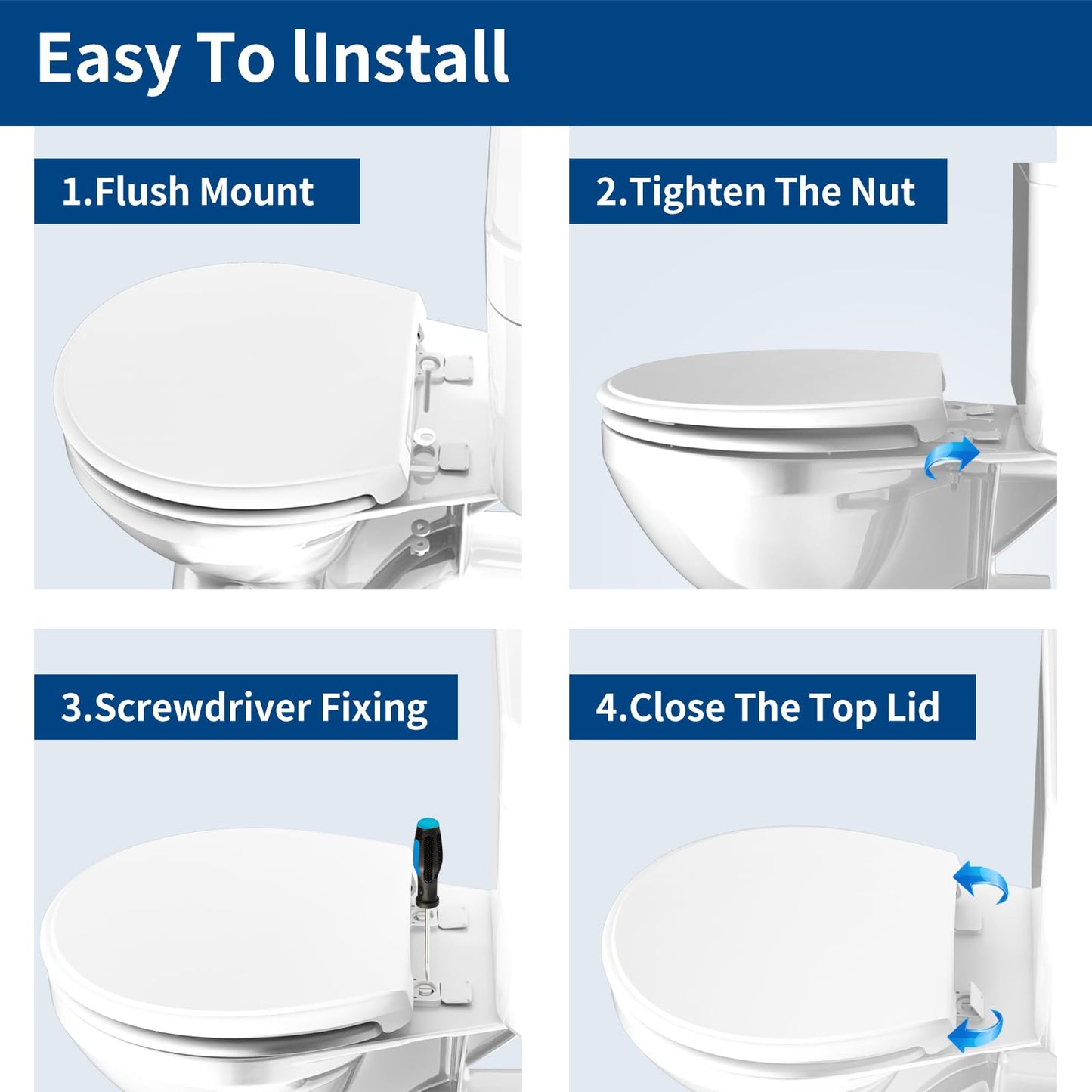 Easy To lInstall

1.Flush Mount

2.Tighten The Nut

3.Screwdriver Fixing

4.Close The Top Lid