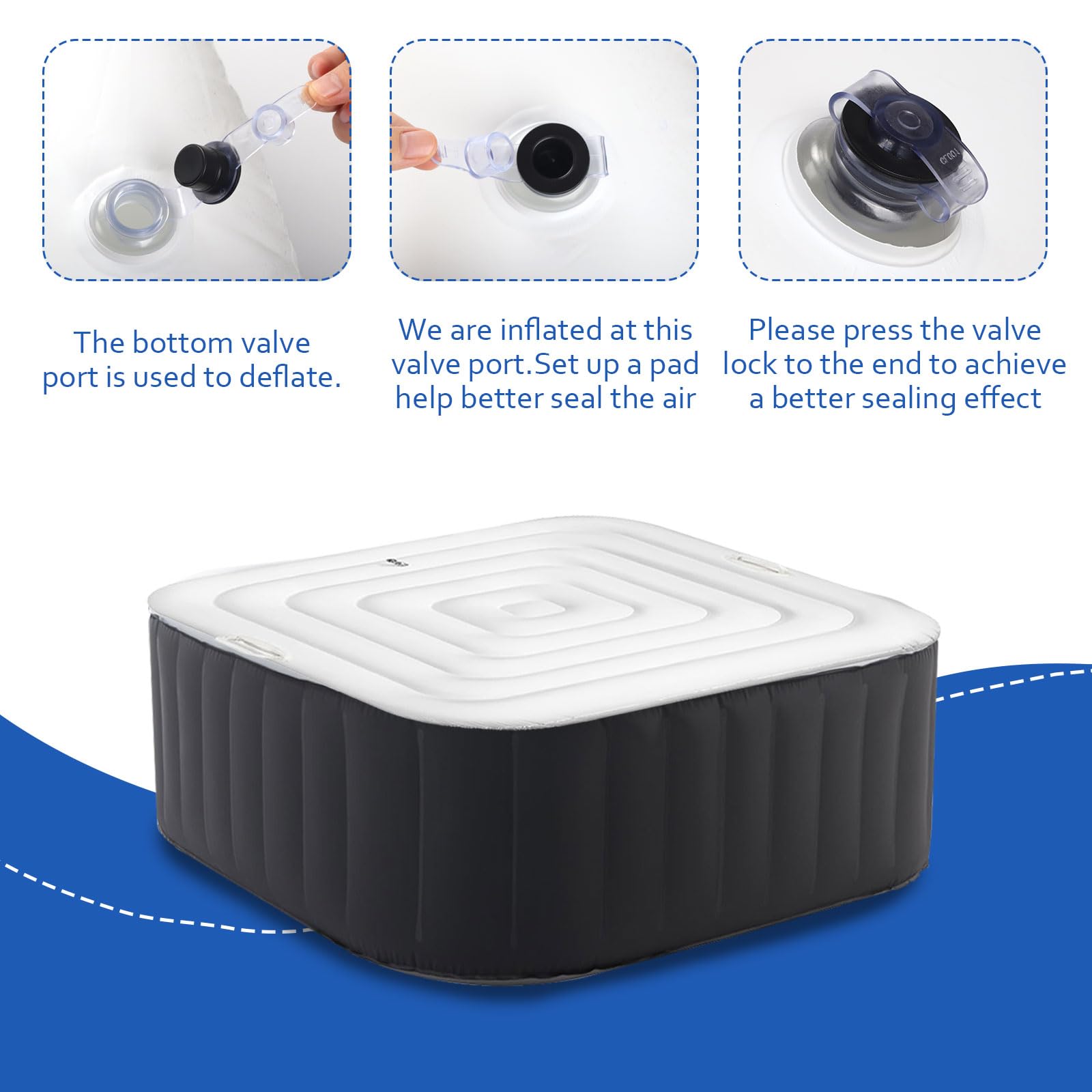 The bottom valve port is used to deflate.

We are inflated at this valve port.Set up a pad help better seal the air

Please press the valve lock to the end to achieve a better sealing effect