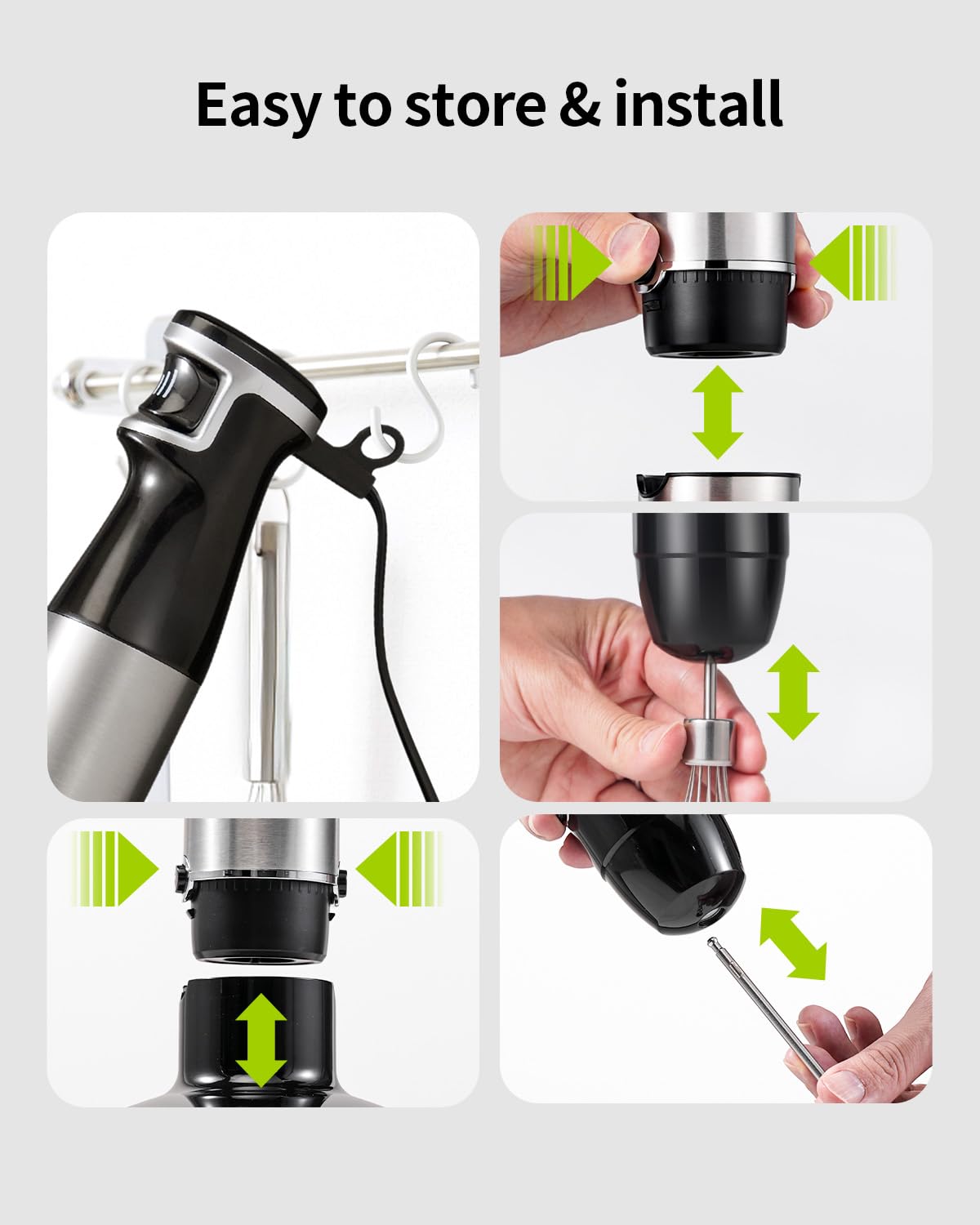 Easy to store & install